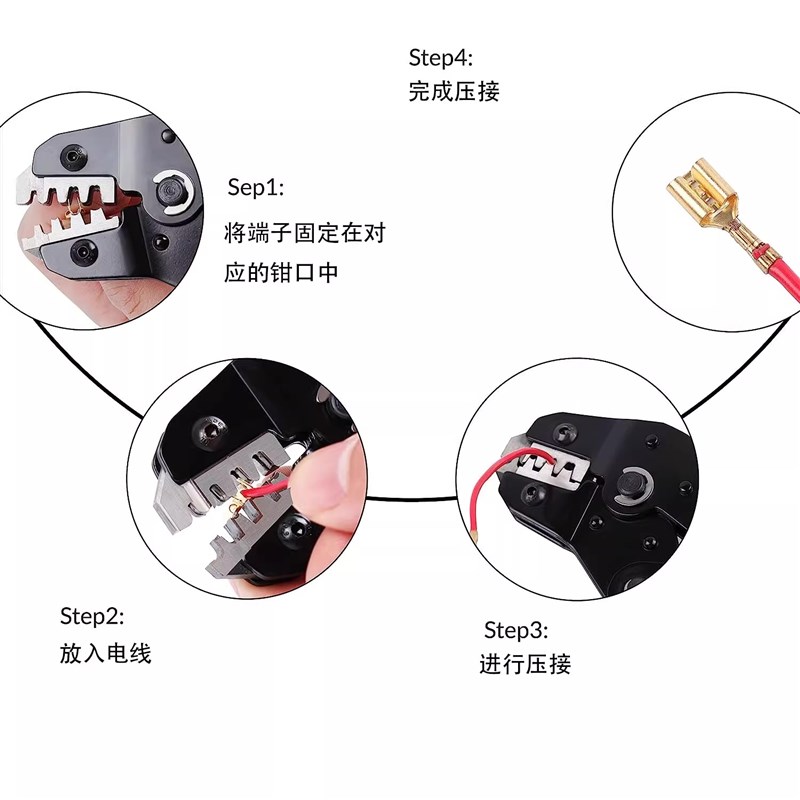 Step4:
完成压接

Sep1:
将端子固定在对应的钳口中

Step2:
放入电线

Step3:
进行压接