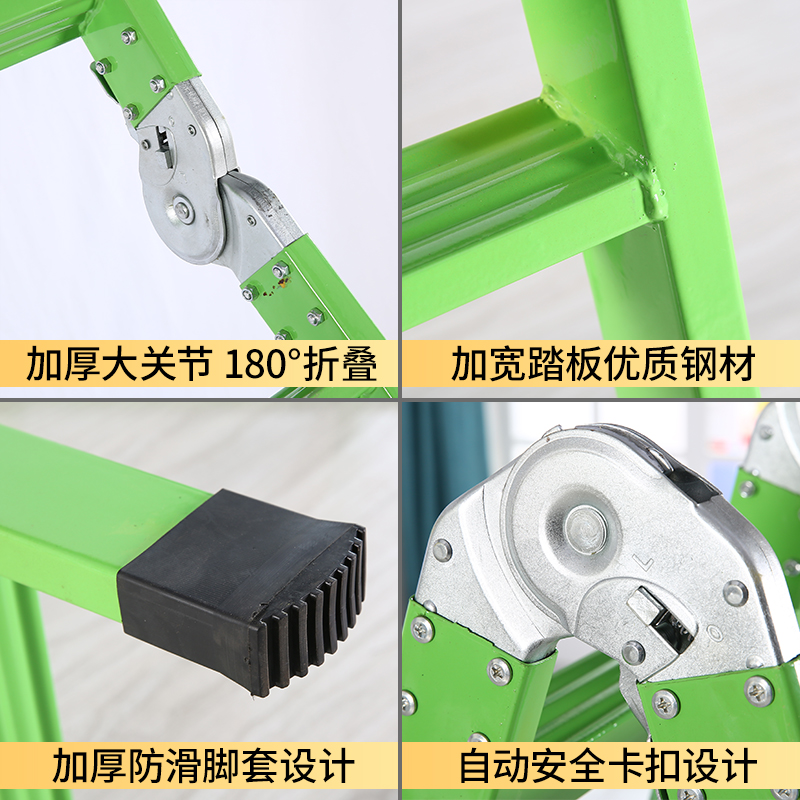 加厚大关节 180°折叠

加宽踏板优质钢材

加厚防滑脚套设计

自动安全卡扣设计