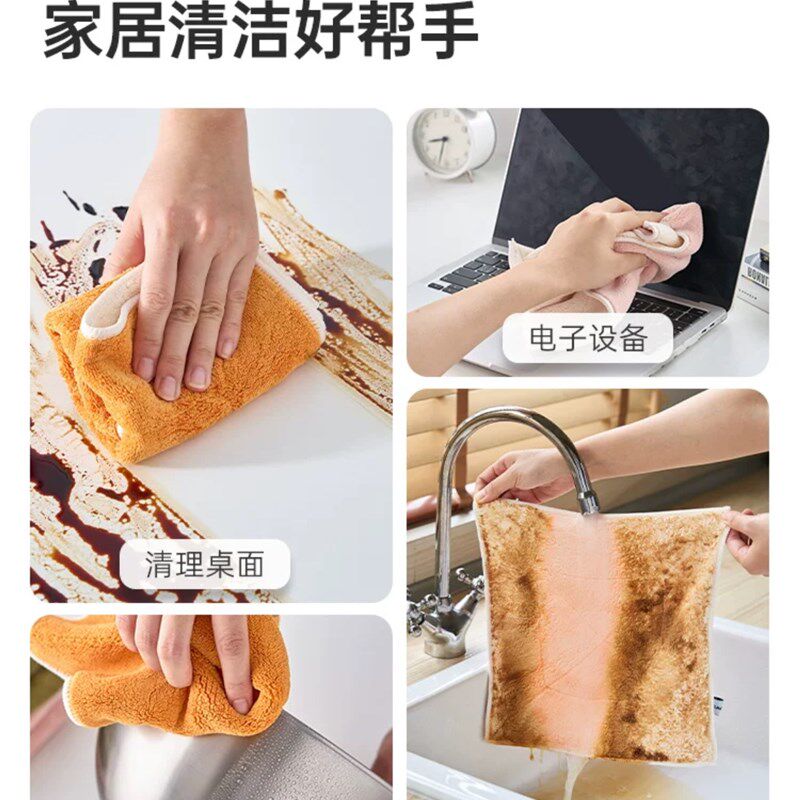 家居清洁好帮手

清理桌面

电子设备