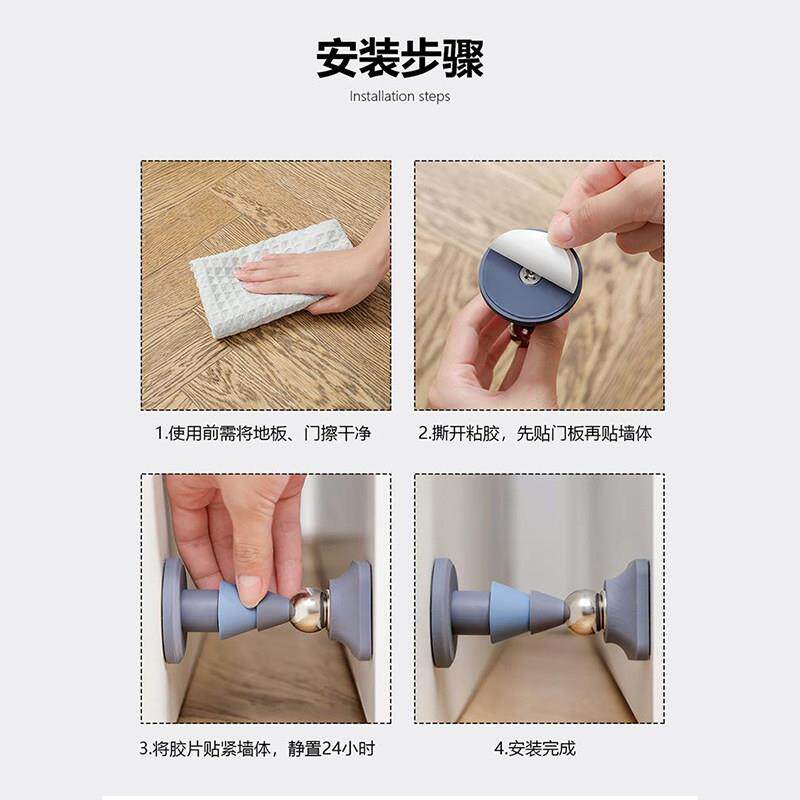 安装步骤

Installation steps

1.使用前需将地板、门擦干净

2.撕开粘胶，先贴门板再贴墙体

3.将胶片贴紧墙体，静置24小时

4.安装完成