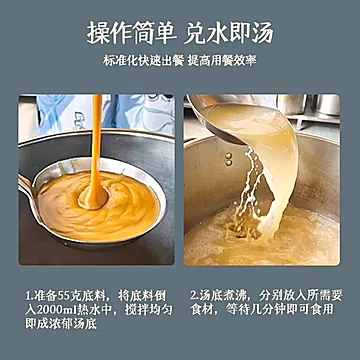 操作简单 兑水即汤

标准化快速出餐 提高用餐效率

1.准备55克底料，将底料倒入2000ml热水中，搅拌均匀即成浓郁汤底

2.汤底煮沸，分别放入所需要食材，等待几分钟即可食用