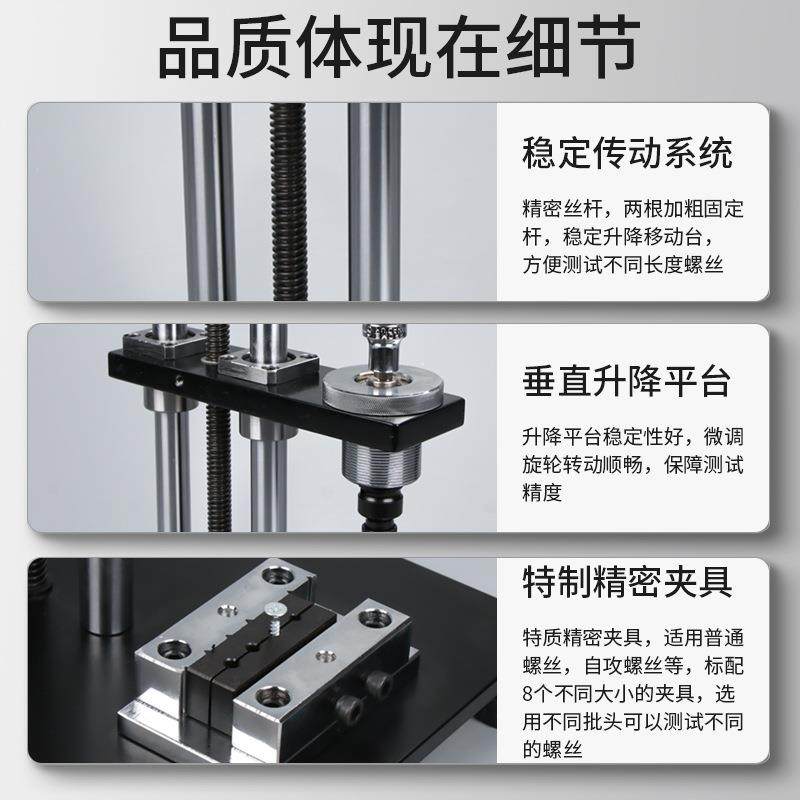 品质体现在细节

稳定传动系统

精密丝杆，两根加粗固定杆，稳定升降移动台，方便测试不同长度螺丝

垂直升降平台

升降平台稳定性好，微调旋轮转动顺畅，保障测试精度

特制精密夹具

特质精密夹具，适用普通螺丝，自攻螺丝等，标配8个不同大小的夹具，选用不同批头可以测试不同的螺丝