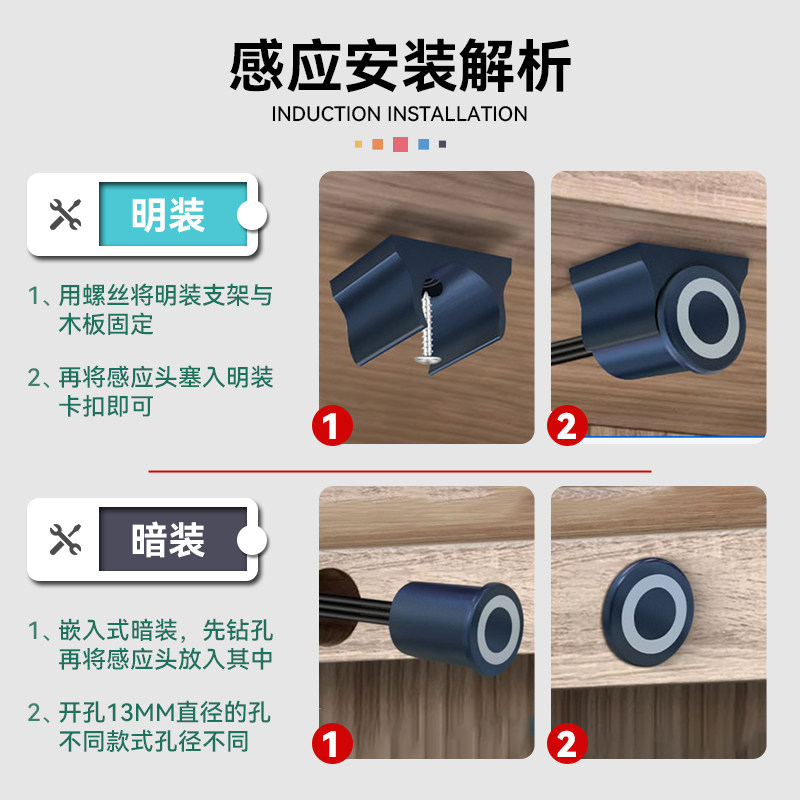 感应安装解析
INDUCTION INSTALLATION

明装

1、用螺丝将明装支架与木板固定

2、再将感应头塞入明装卡扣即可

1

2

暗装

1、嵌入式暗装，先钻孔再将感应头放入其中

2、开孔13MM直径的孔不同款式孔径不同

1

2