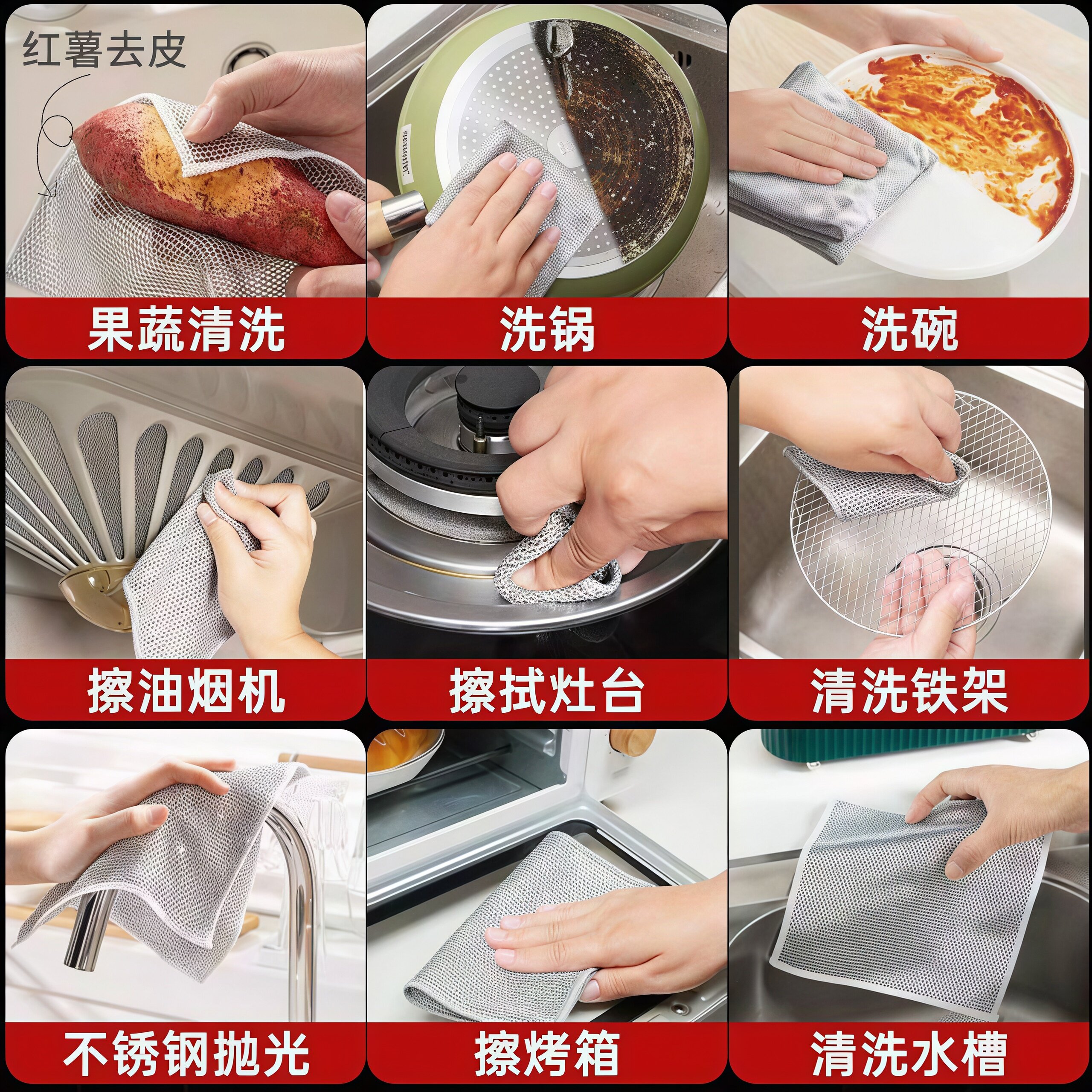 红薯去皮

果蔬清洗

洗锅

洗碗

擦油烟机

擦拭灶台

清洗铁架

不锈钢抛光

擦烤箱

清洗水槽