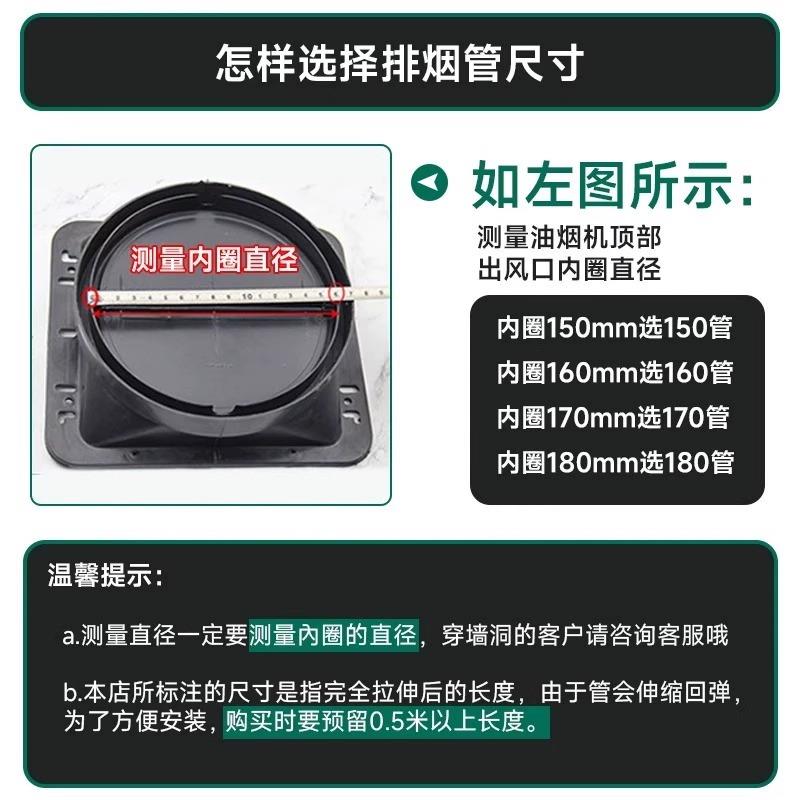 怎样选择排烟管尺寸

测量内圈直径

如左图所示:
测量油烟机顶部
出风口内圈直径

内圈150mm选150管
内圈160mm选160管
内圈170mm选170管
内圈180mm选180管

温馨提示:

a.测量直径一定要测量内圈的直径，穿墙洞的客户请咨询客服哦

b.本店所标注的尺寸是指完全拉伸后的长度，由于管会伸缩回弹，为了方便安装，购买时要预留0.5米以上长度。