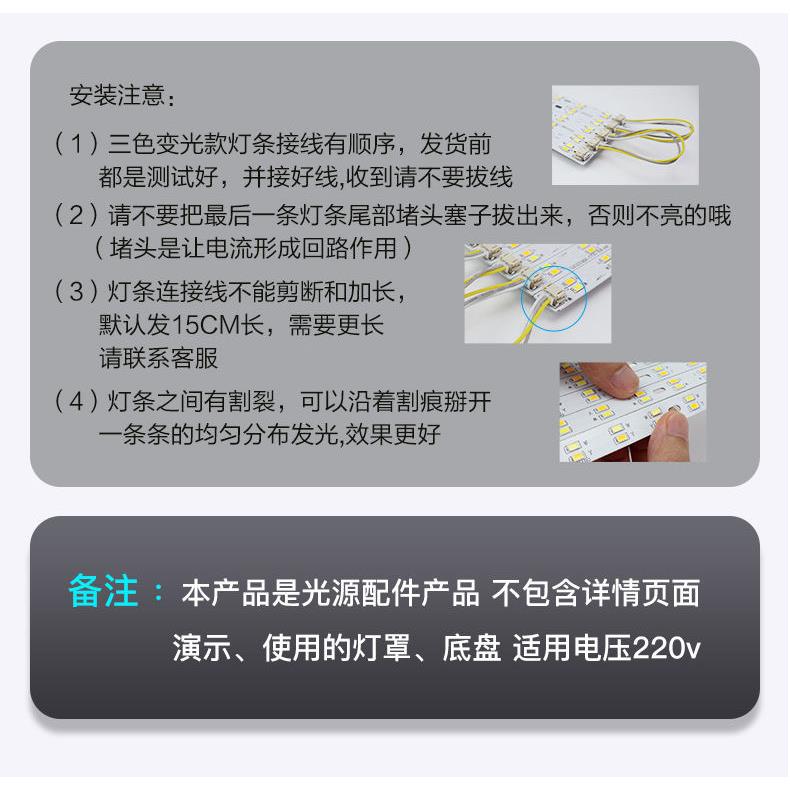 安装注意：

（1）三色变光款灯条接线有顺序，发货前都是测试好，并接好线,收到请不要拔线

（2）请不要把最后一条灯条尾部堵头塞子拔出来，否则不亮的哦（堵头是让电流形成回路作用）

（3）灯条连接线不能剪断和加长，默认发15CM长，需要更长请联系客服

（4）灯条之间有割裂，可以沿着割痕掰开一条条的均匀分布发光,效果更好

备注：本产品是光源配件产品 不包含详情页面演示、使用的灯罩、底盘 适用电压220v