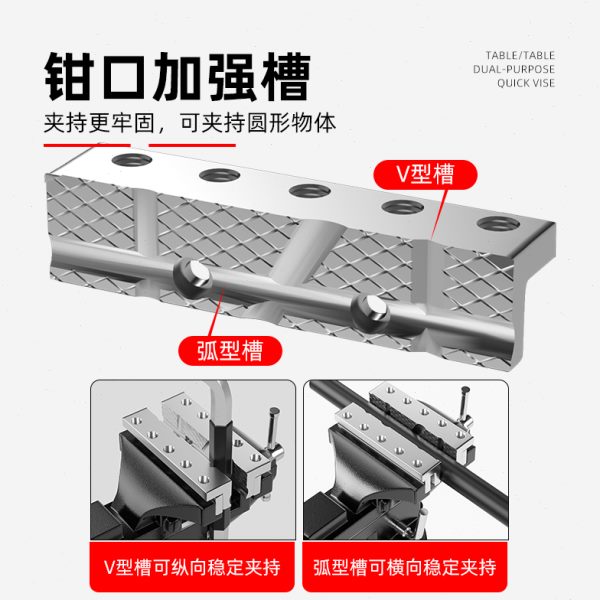 钳口加强槽

夹持更牢固，可夹持圆形物体

TABLE/TABLE
DUAL-PURPOSE
QUICK VISE

V型槽

弧型槽

V型槽可纵向稳定夹持

弧型槽可横向稳定夹持