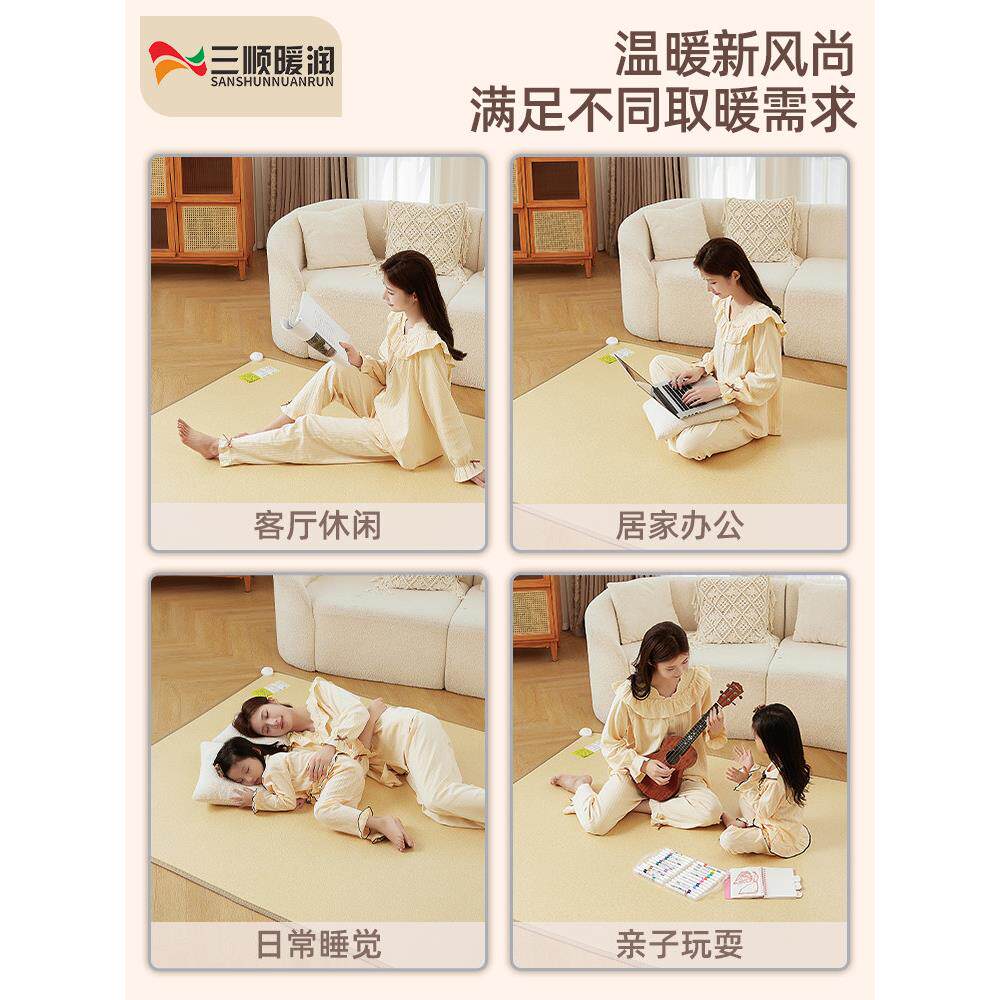 三顺暖润
SANSHUNNUANRUN

温暖新风尚
满足不同取暖需求

客厅休闲

居家办公

日常睡觉

亲子玩耍