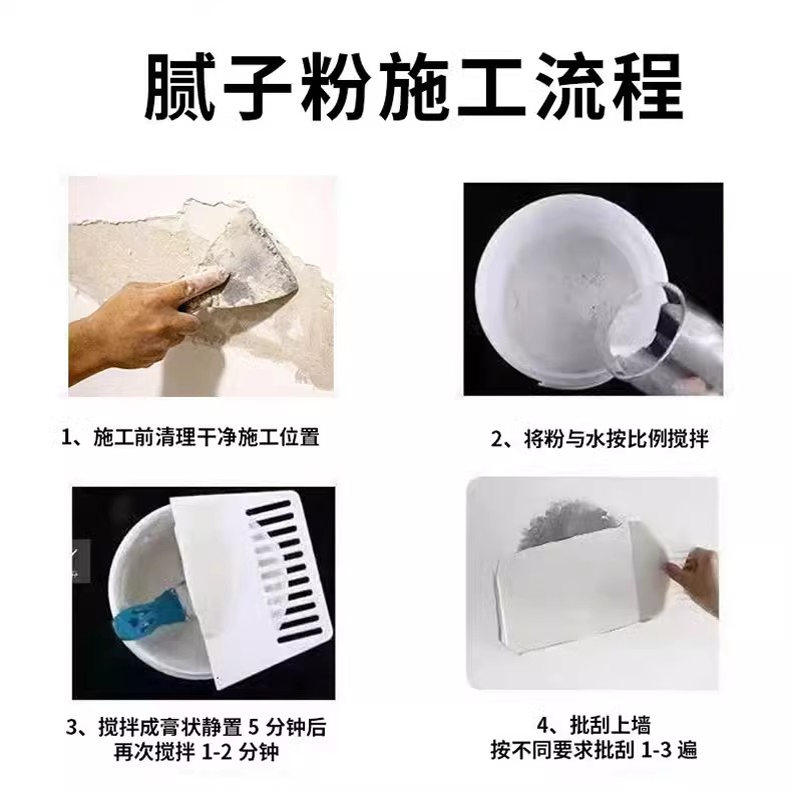 腻子粉施工流程

1、施工前清理干净施工位置

2、将粉与水按比例搅拌

3、搅拌成膏状静置 5 分钟后
再次搅拌 1-2 分钟

4、批刮上墙
按不同要求批刮 1-3 遍