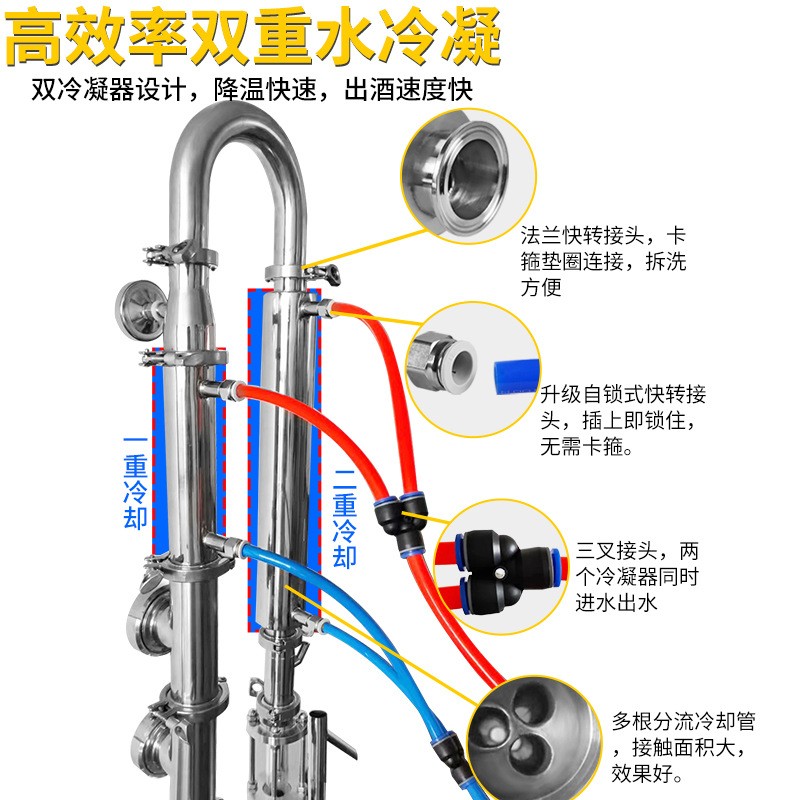 高效率双重水冷凝

双冷凝器设计，降温快速，出酒速度快

法兰快转接头，卡箍垫圈连接，拆洗方便

升级自锁式快转接头，插上即锁住，无需卡箍。

一重冷却

二重冷却

三叉接头，两个冷凝器同时进水出水

多根分流冷却管，接触面积大，效果好。