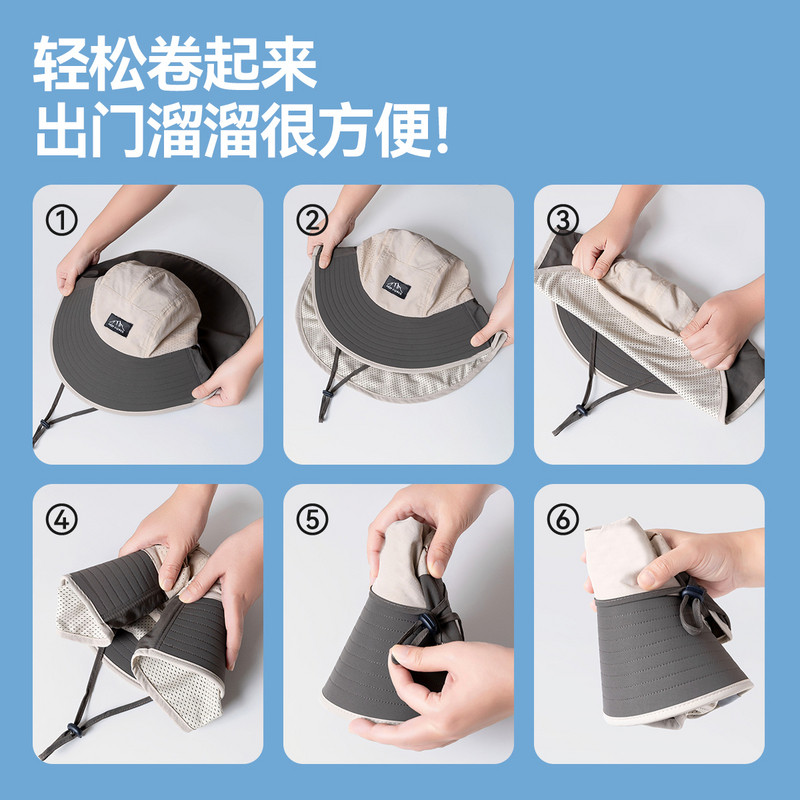 轻松卷起来
出门溜溜很方便!

①

②

③

④

⑤

⑥