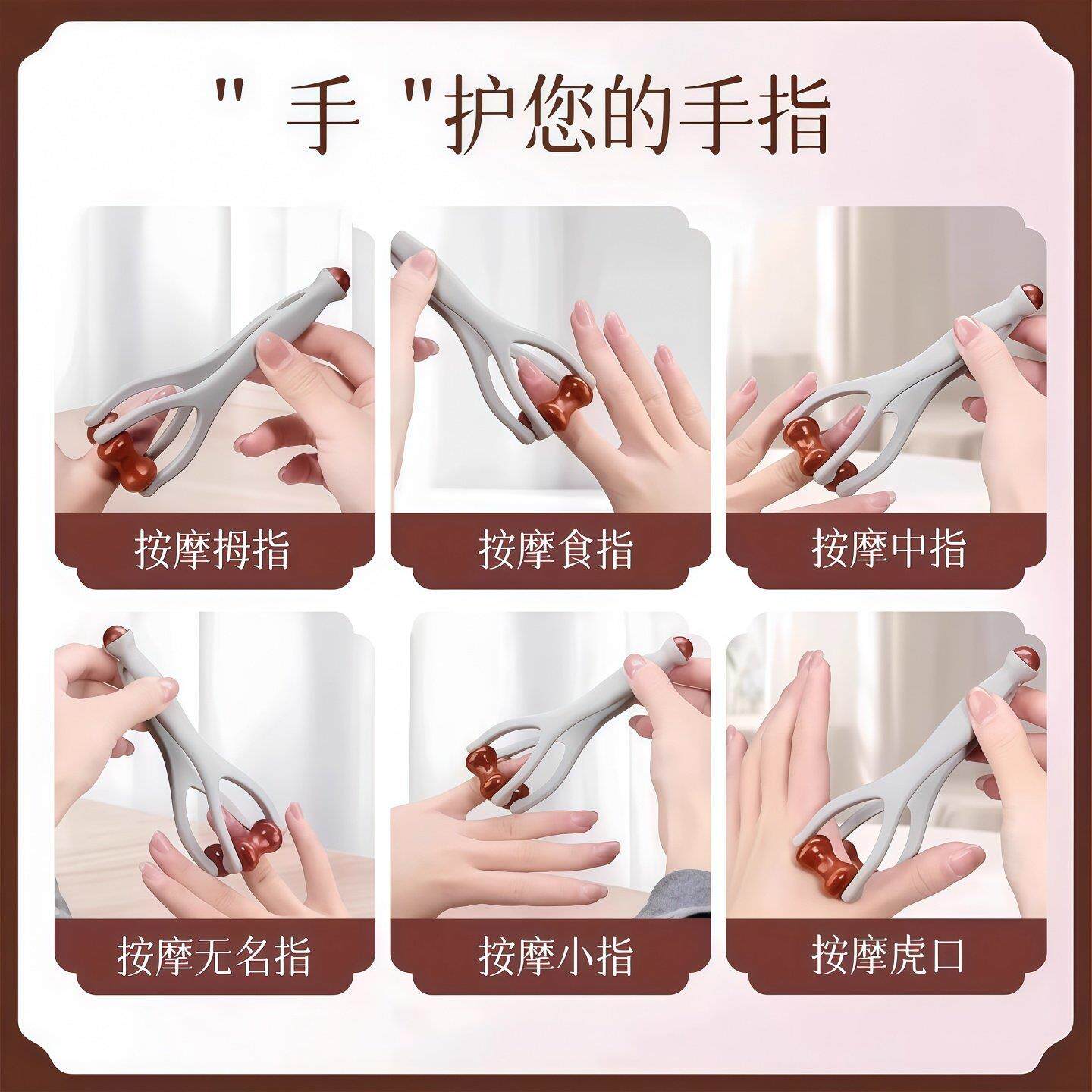 " 手 "护您的手指

按摩拇指

按摩食指

按摩中指

按摩无名指

按摩小指

按摩虎口