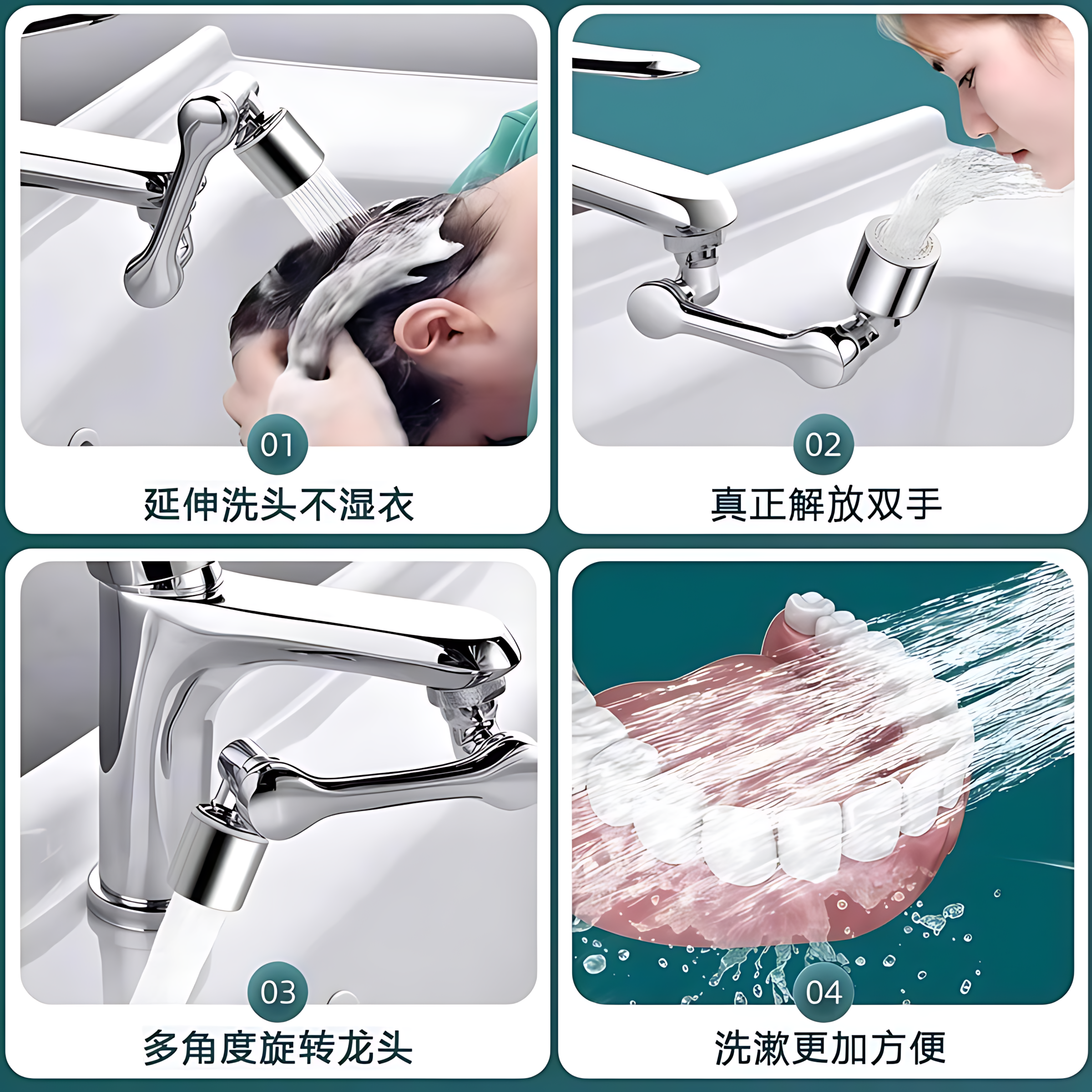 01
延伸洗头不湿衣

02
真正解放双手

03
多角度旋转龙头

04
洗漱更加方便