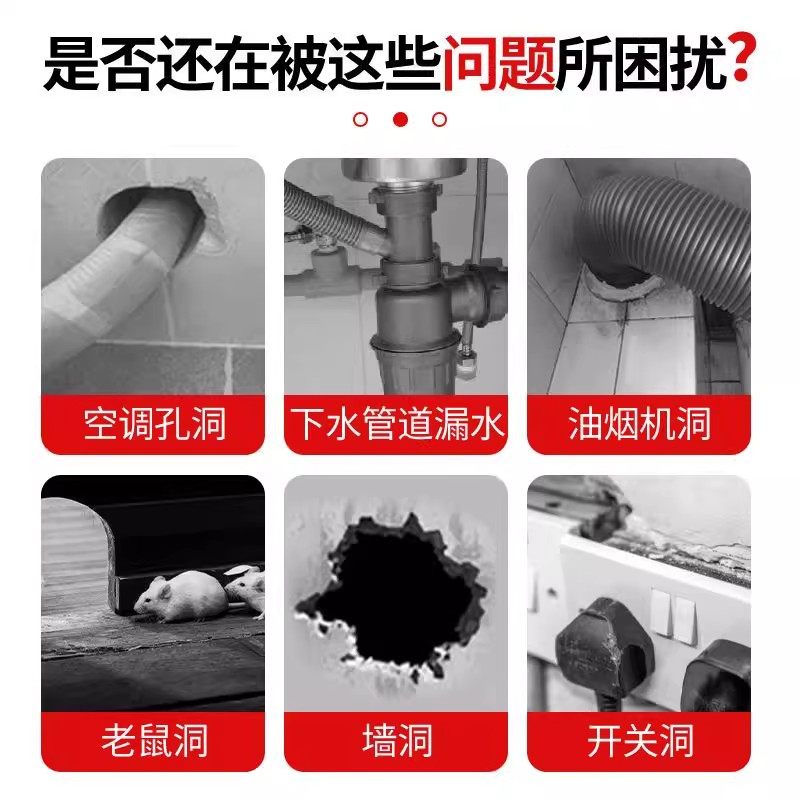 是否还在被这些问题所困扰?

空调孔洞

下水管道漏水

油烟机洞

老鼠洞

墙洞

开关洞