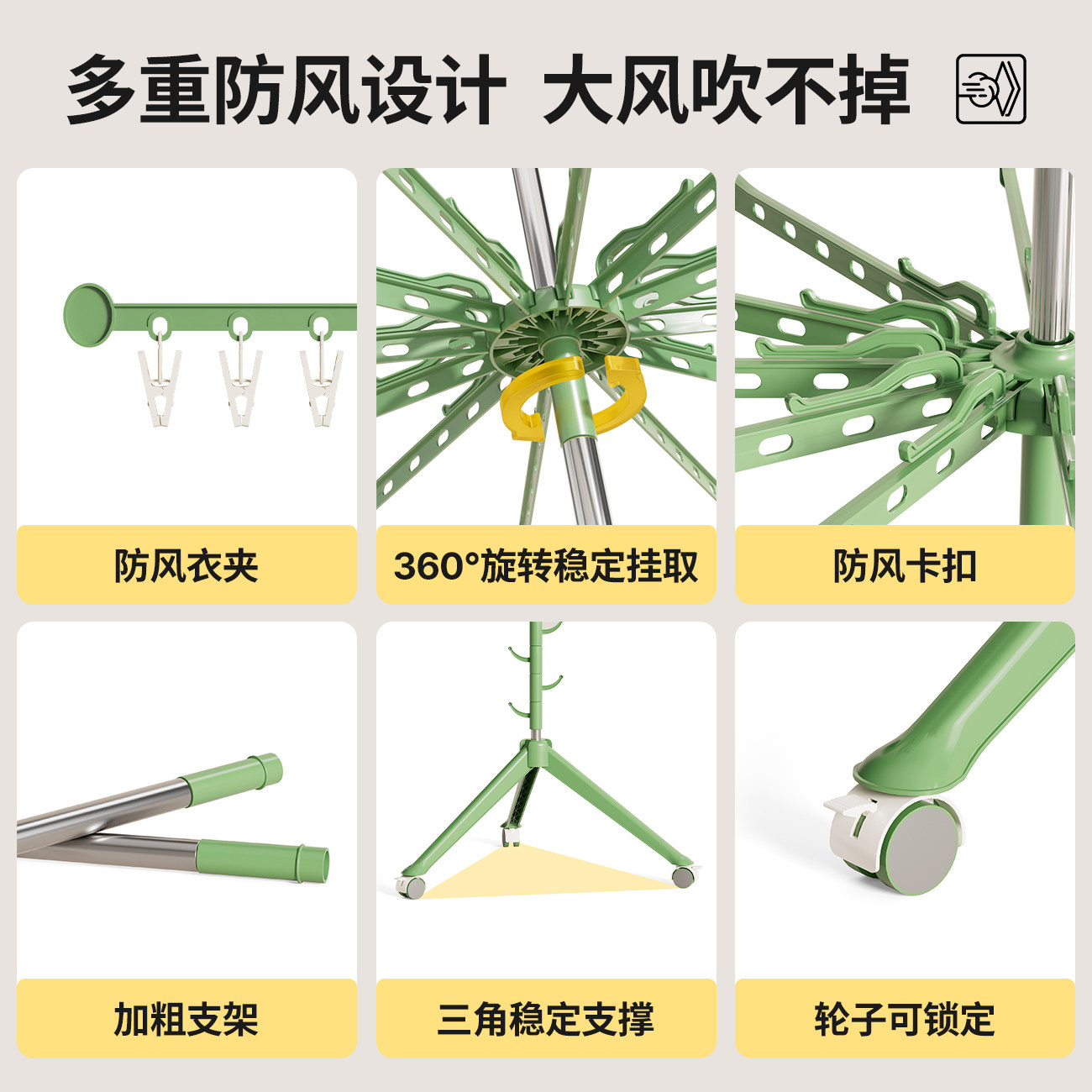 多重防风设计 大风吹不掉

防风衣夹

360°旋转稳定挂取

防风卡扣

加粗支架

三角稳定支撑

轮子可锁定