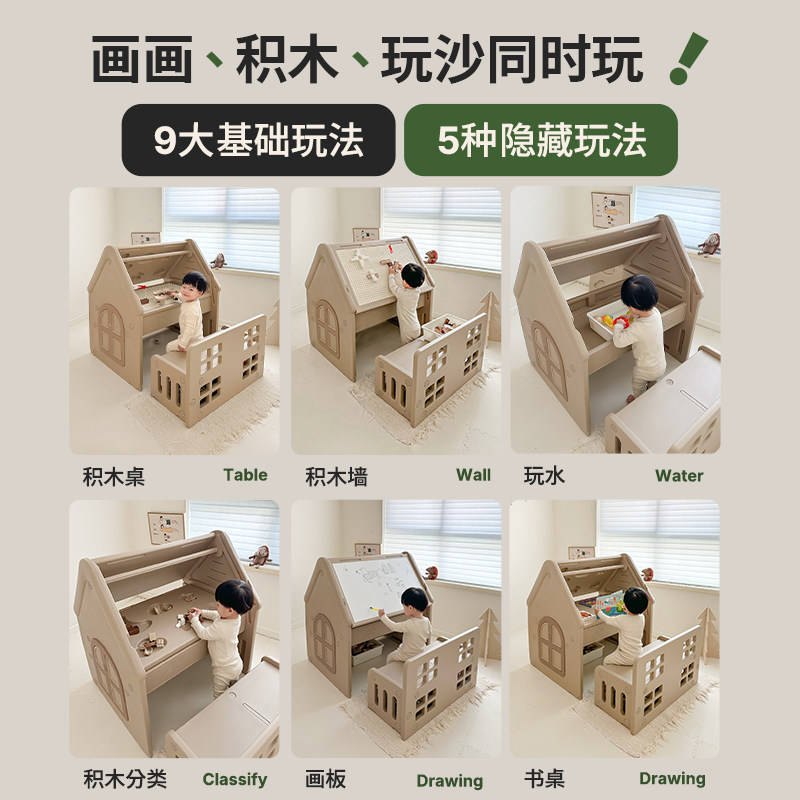 画画、积木、玩沙同时玩！

9大基础玩法

5种隐藏玩法

积木桌 Table

积木墙 Wall

玩水 Water

积木分类 Classify

画板 Drawing

书桌 Drawing