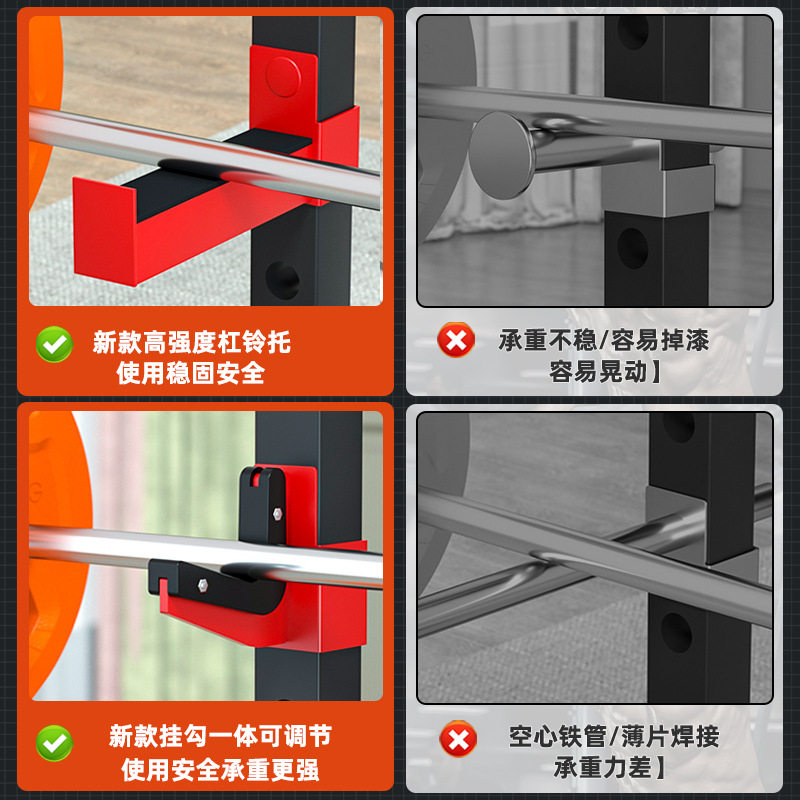 新款高强度杠铃托
使用稳固安全

承重不稳/容易掉漆
容易晃动】

新款挂勾一体可调节
使用安全承重更强

空心铁管/薄片焊接
承重力差】