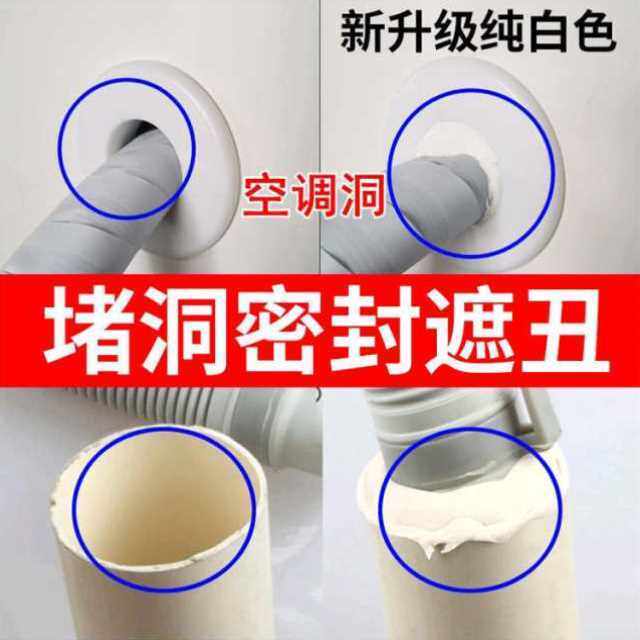 新升级纯白色

空调洞

堵洞密封遮丑