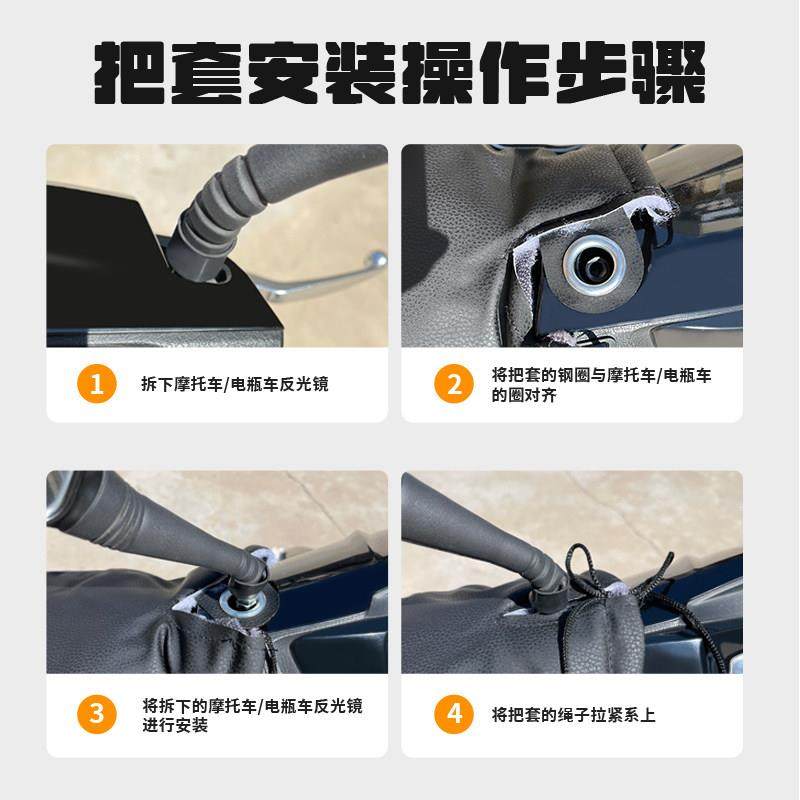 把套安装操作步骤

1 拆下摩托车/电瓶车反光镜

2 将把套的钢圈与摩托车/电瓶车的圈对齐

3 将拆下的摩托车/电瓶车反光镜进行安装

4 将把套的绳子拉紧系上