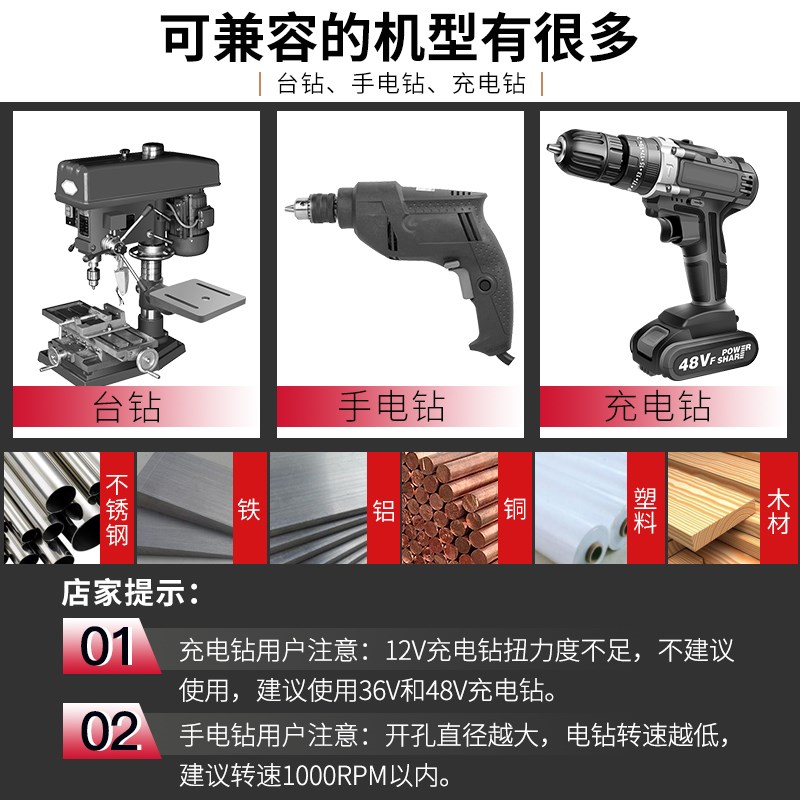 可兼容的机型有很多

台钻、手电钻、充电钻

48VF POWER SHARE

台钻

手电钻

充电钻

不锈钢

铁

铝

铜

塑料

木材

店家提示：

01 充电钻用户注意：12V充电钻扭力度不足，不建议使用，建议使用36V和48V充电钻。

02 手电钻用户注意：开孔直径越大，电钻转速越低，建议转速1000RPM以内。