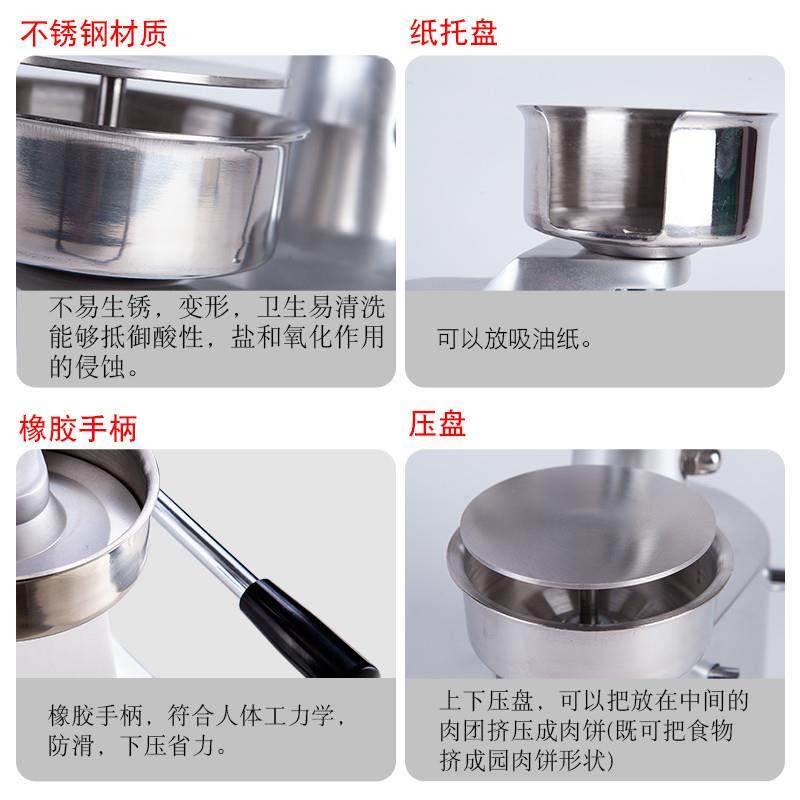 不锈钢材质

不易生锈，变形，卫生易清洗能够抵御酸性，盐和氧化作用的侵蚀。

纸托盘

可以放吸油纸。

橡胶手柄

橡胶手柄，符合人体工力学，防滑，下压省力。

压盘

上下压盘，可以把放在中间的肉团挤压成肉饼(既可把食物挤成园肉饼形状)