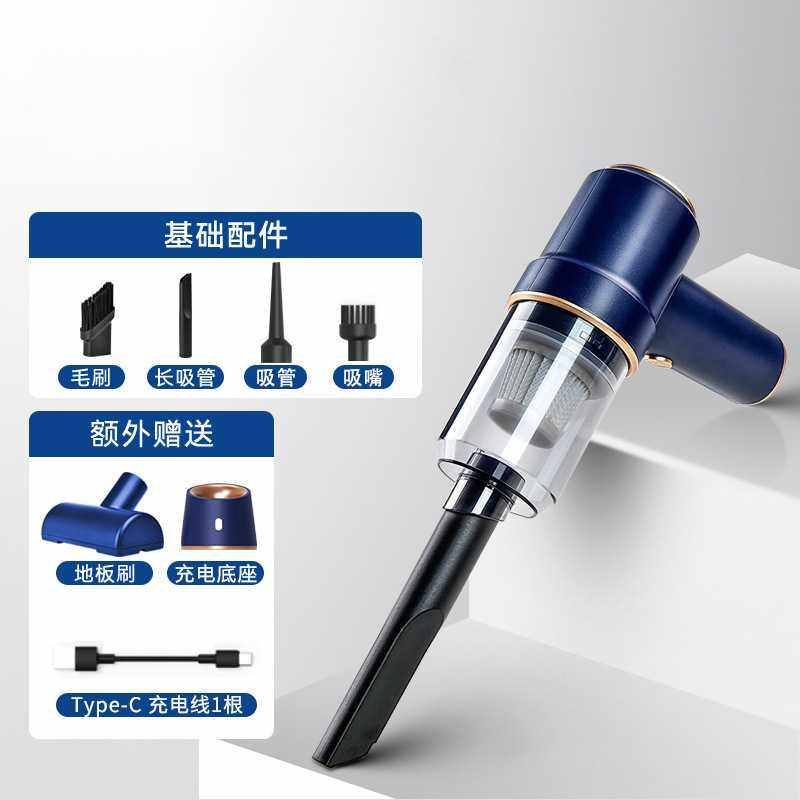 基础配件

毛刷 长吸管 吸管 吸嘴

额外赠送

地板刷 充电底座

Type-C 充电线1根