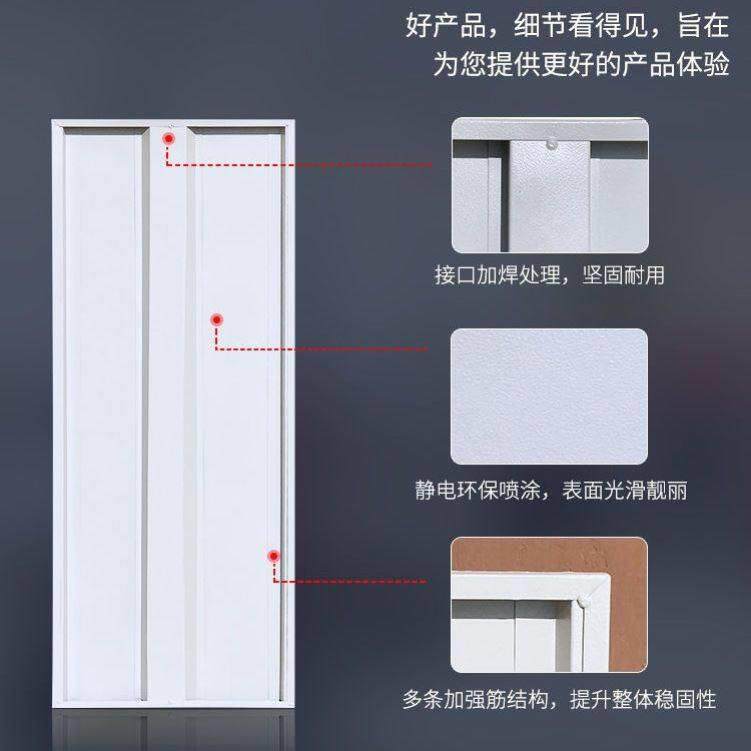 好产品，细节看得见，旨在为您提供更好的产品体验

接口加焊处理，坚固耐用

静电环保喷涂，表面光滑靓丽

多条加强筋结构，提升整体稳固性