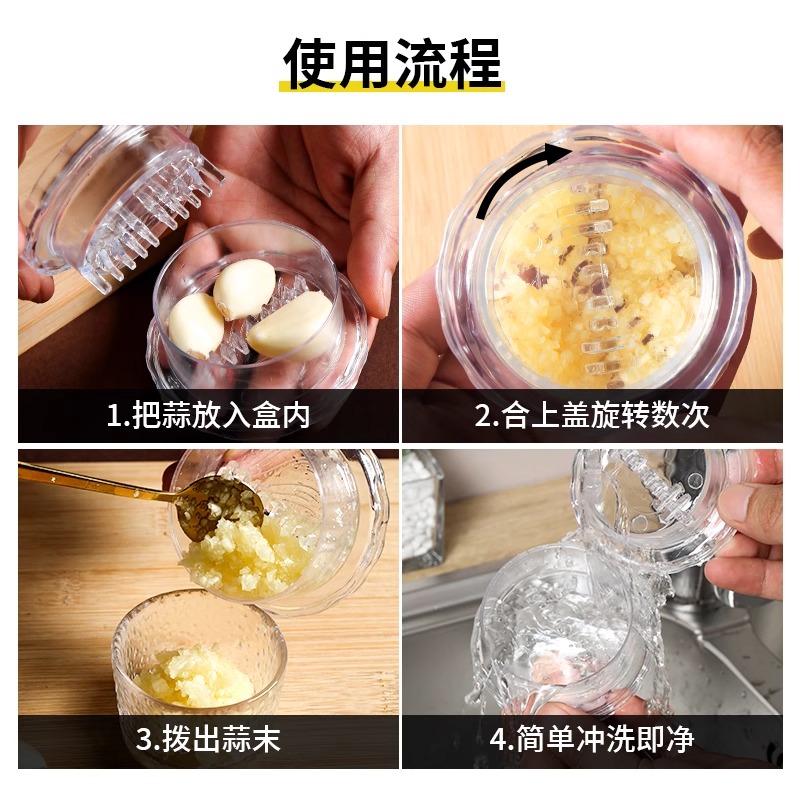 使用流程

1.把蒜放入盒内

2.合上盖旋转数次

3.拨出蒜末

4.简单冲洗即净