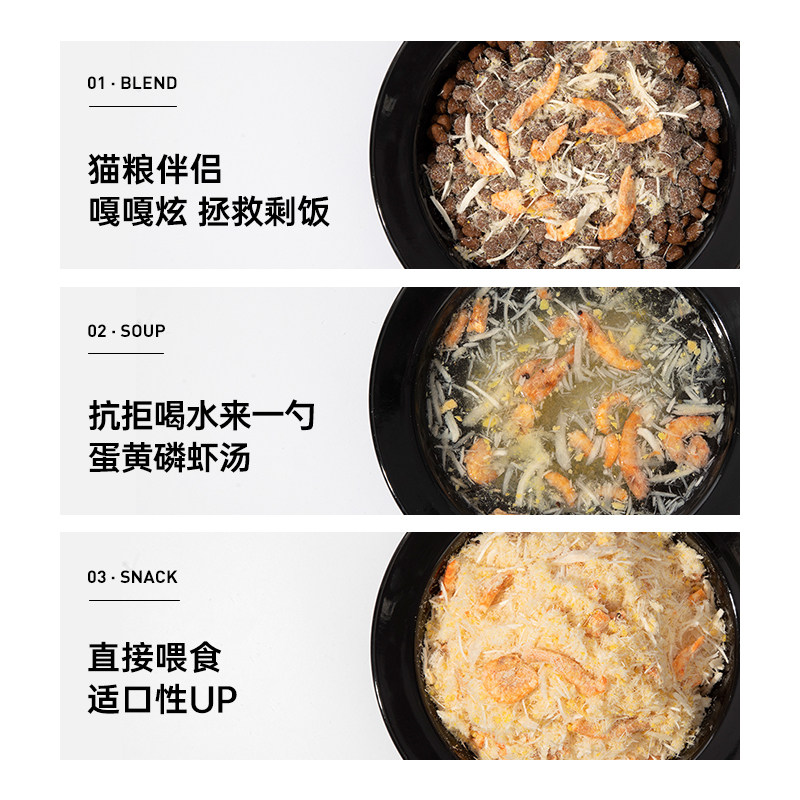 01 · BLEND

猫粮伴侣
嘎嘎炫 拯救剩饭

02 · SOUP

抗拒喝水来一勺
蛋黄磷虾汤

03 · SNACK

直接喂食
适口性UP