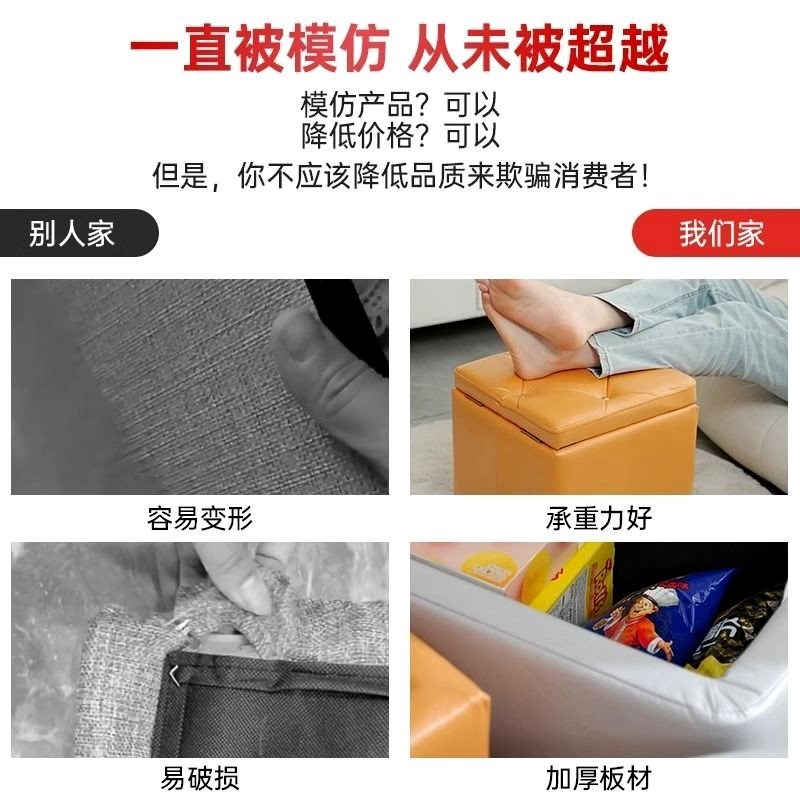 一直被模仿 从未被超越

模仿产品？可以
降低价格？可以
但是，你不应该降低品质来欺骗消费者！

别人家

我们家

容易变形

承重力好

易破损

加厚板材