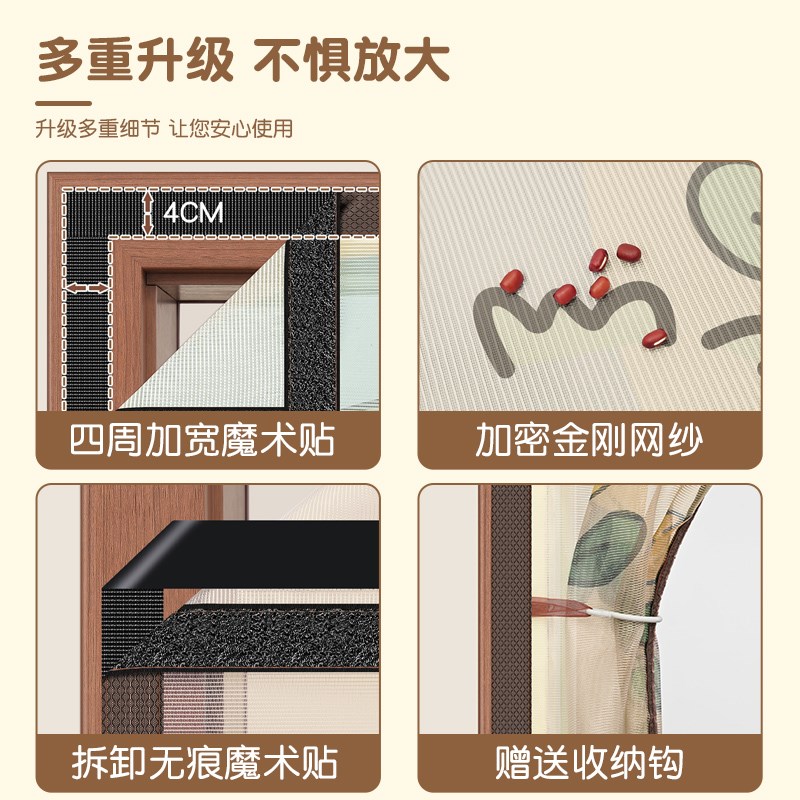 多重升级 不惧放大

升级多重细节 让您安心使用

4CM

四周加宽魔术贴

加密金刚网纱

拆卸无痕魔术贴

赠送收纳钩