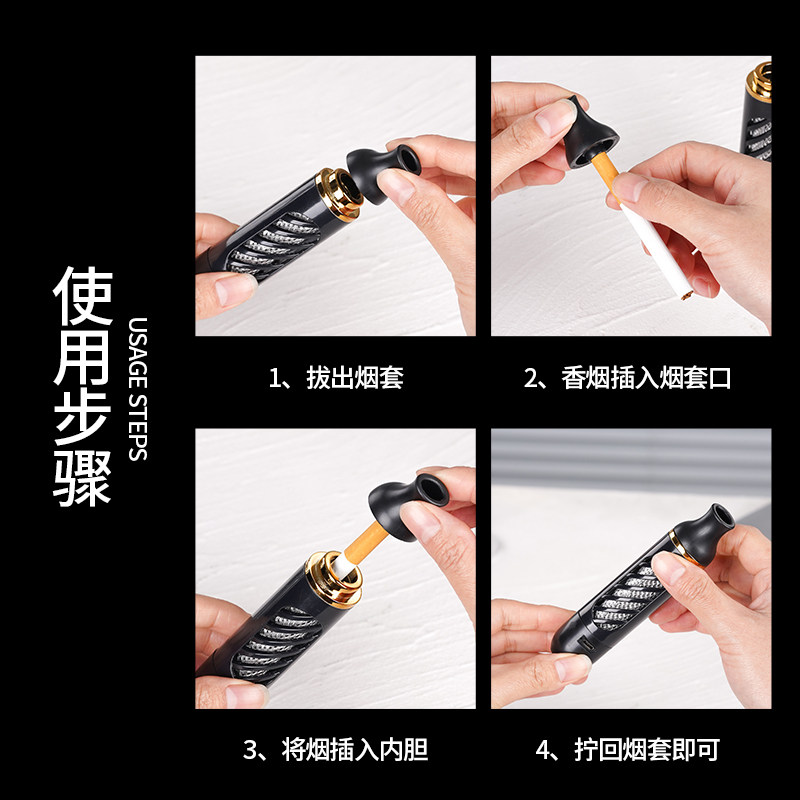 使用步骤

USAGE STEPS

1、拔出烟套

2、香烟插入烟套口

3、将烟插入内胆

4、拧回烟套即可