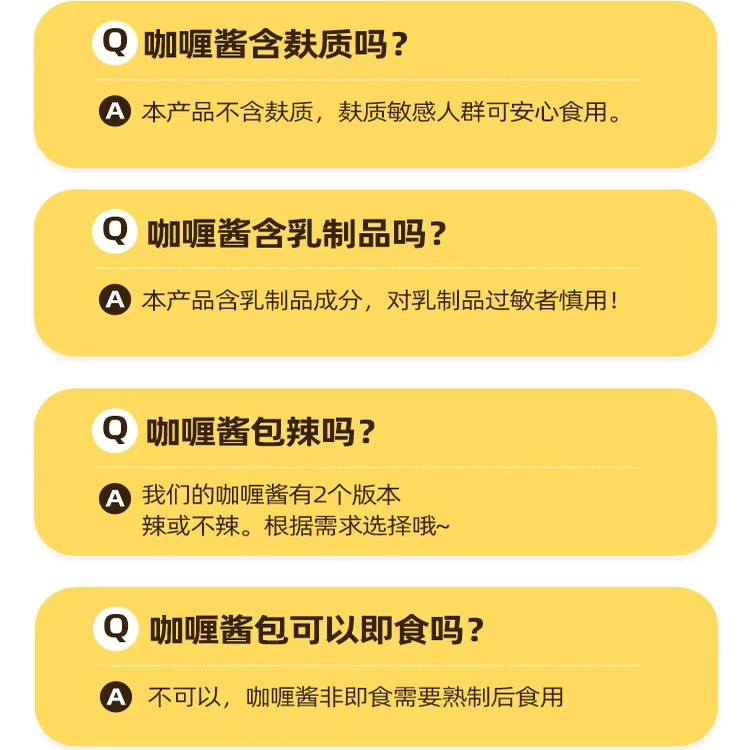 Q 咖喱酱含麸质吗？

A 本产品不含麸质，麸质敏感人群可安心食用。

Q 咖喱酱含乳制品吗？

A 本产品含乳制品成分，对乳制品过敏者慎用！

Q 咖喱酱包辣吗？

A 我们的咖喱酱有2个版本
辣或不辣。根据需求选择哦~

Q 咖喱酱包可以即食吗？

A 不可以，咖喱酱非即食需要熟制后食用