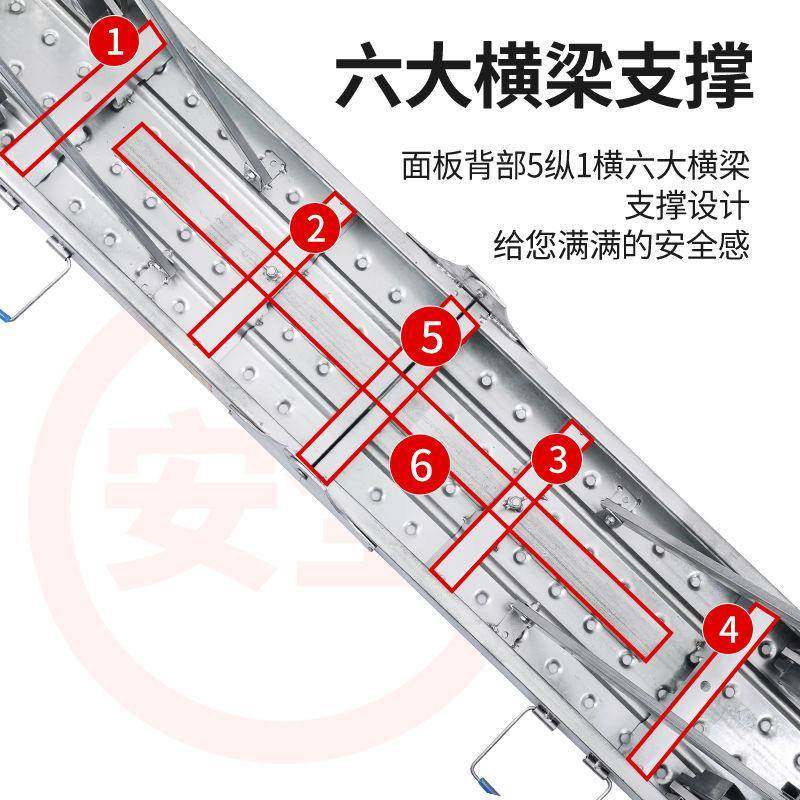 六大横梁支撑

面板背部5纵1横六大横梁
支撑设计
给您满满的安全感

1
2
5
6
3
4

安全