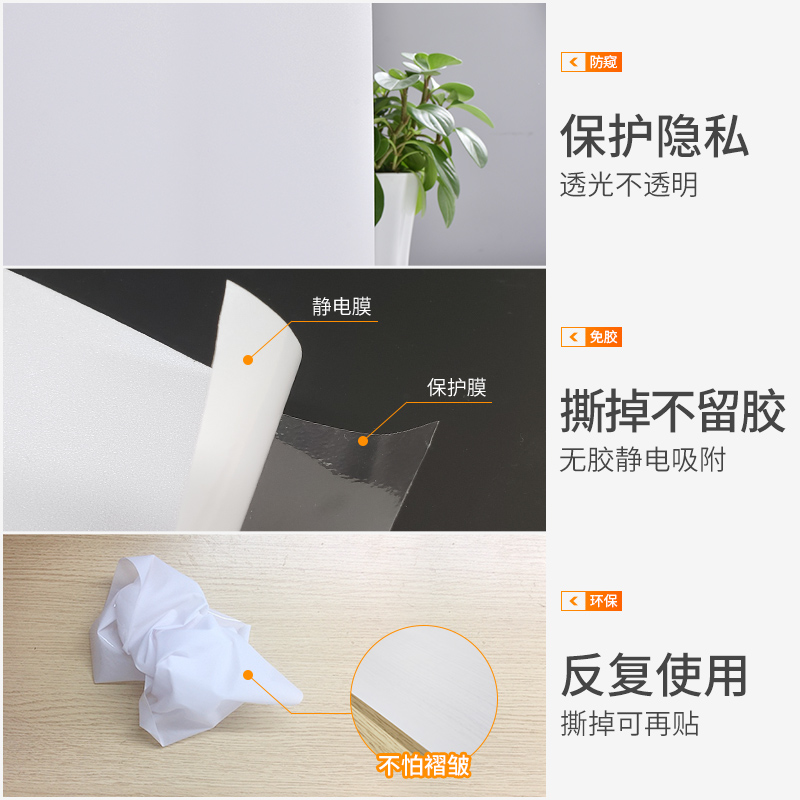 防窥

保护隐私

透光不透明

静电膜

保护膜

免胶

撕掉不留胶

无胶静电吸附

环保

反复使用

撕掉可再贴

不怕褶皱