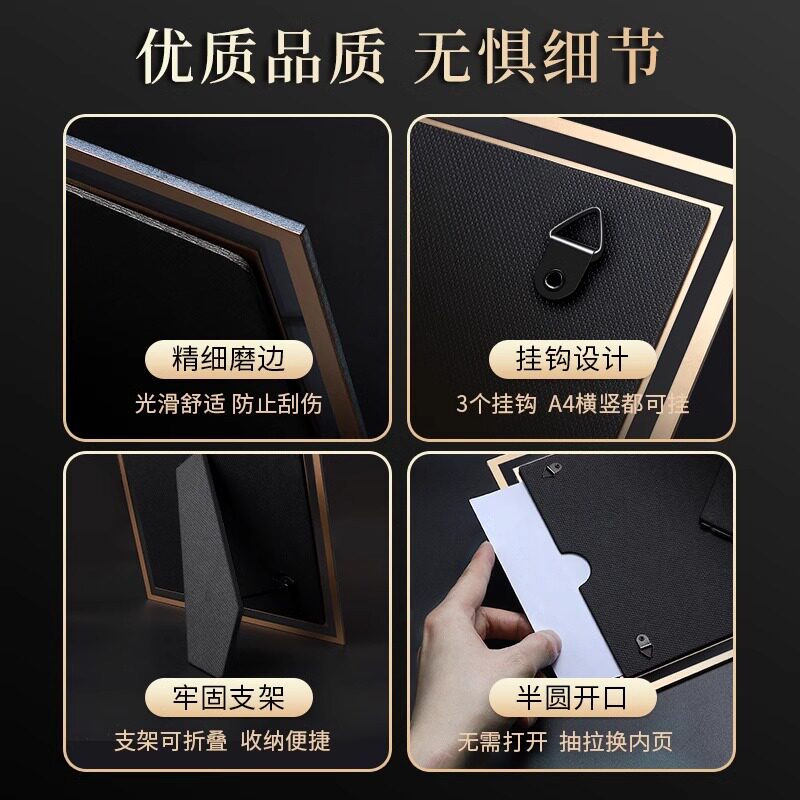 优质品质 无惧细节

精细磨边
光滑舒适 防止刮伤

挂钩设计
3个挂钩 A4横竖都可挂

牢固支架
支架可折叠 收纳便捷

半圆开口
无需打开 抽拉换内页