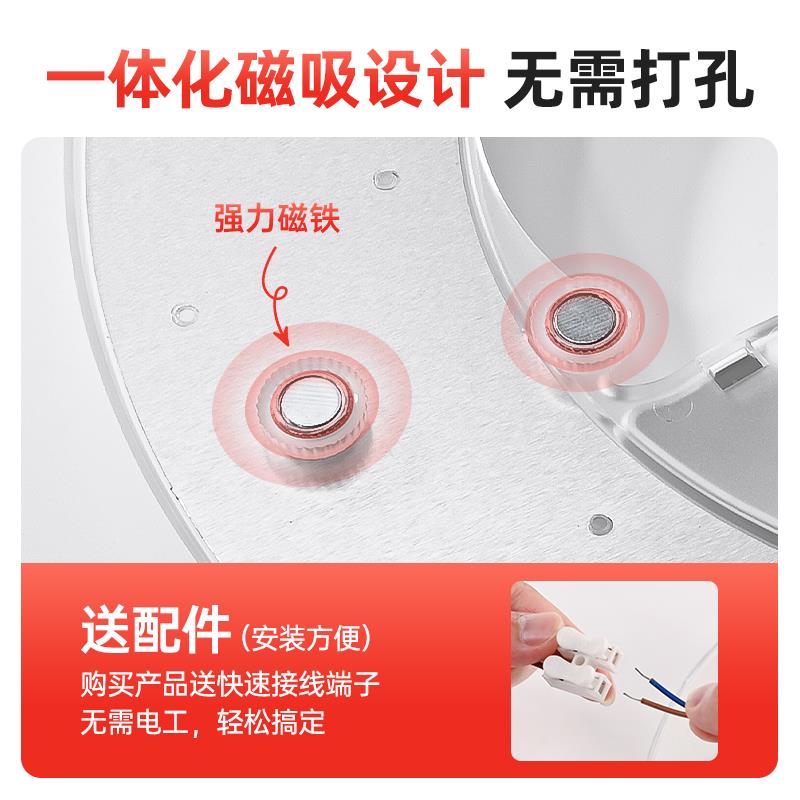 一体化磁吸设计 无需打孔

强力磁铁

送配件（安装方便）
购买产品送快速接线端子
无需电工，轻松搞定