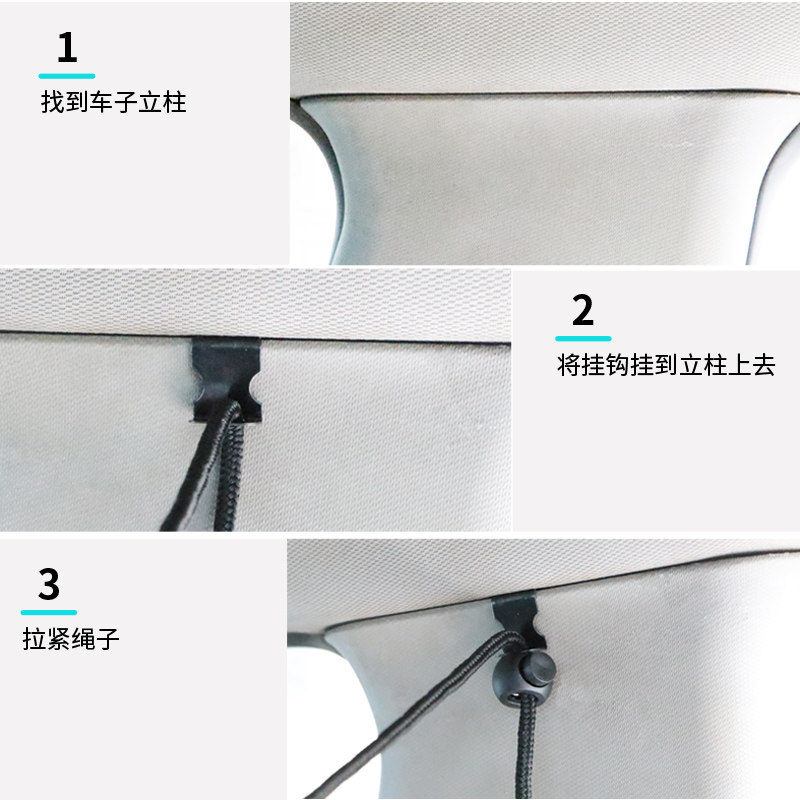 1

找到车子立柱

2

将挂钩挂到立柱上去

3

拉紧绳子