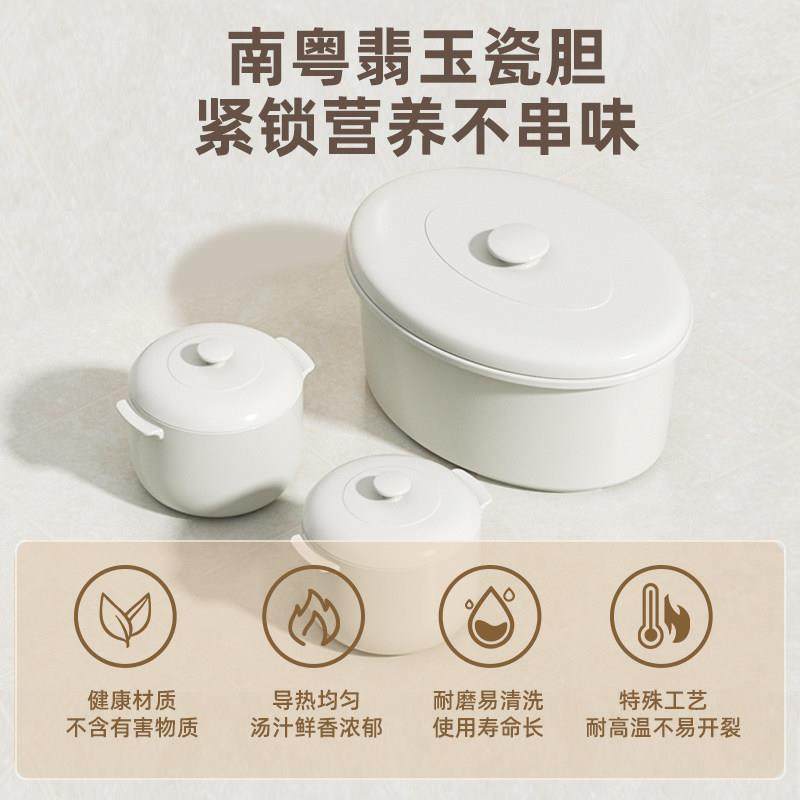 南粤翡玉瓷胆
紧锁营养不串味

健康材质
不含有害物质

导热均匀
汤汁鲜香浓郁

耐磨易清洗
使用寿命长

特殊工艺
耐高温不易开裂