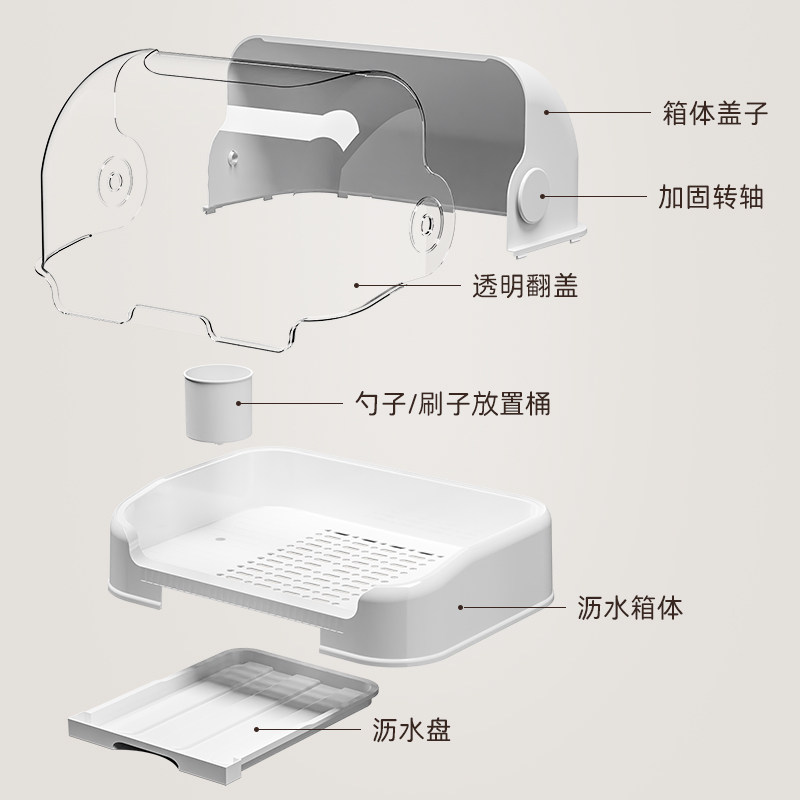 箱体盖子

加固转轴

透明翻盖

勺子/刷子放置桶

沥水箱体

沥水盘