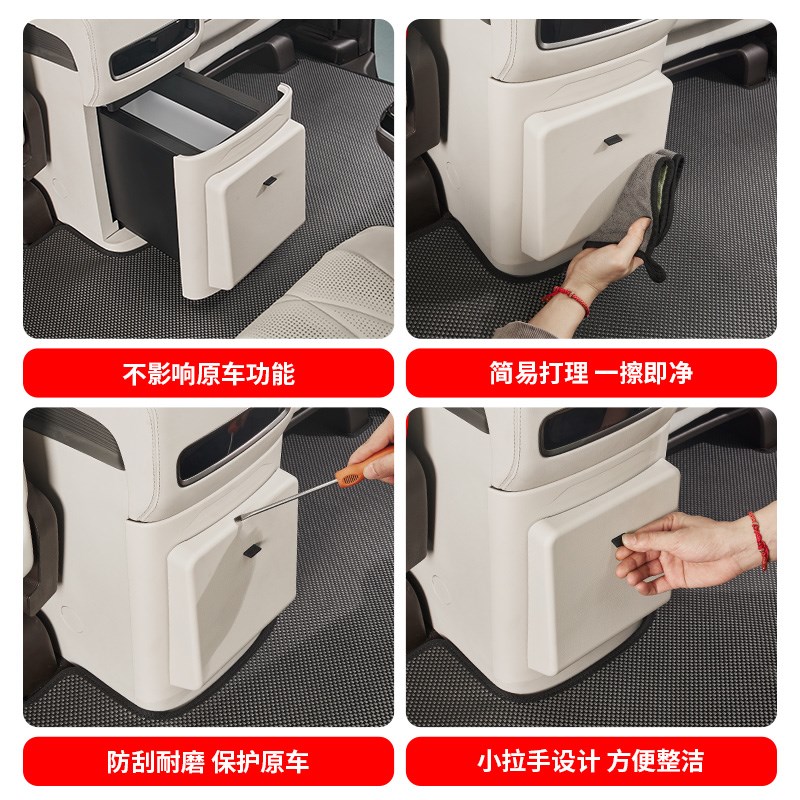 不影响原车功能

简易打理 一擦即净

防刮耐磨 保护原车

小拉手设计 方便整洁