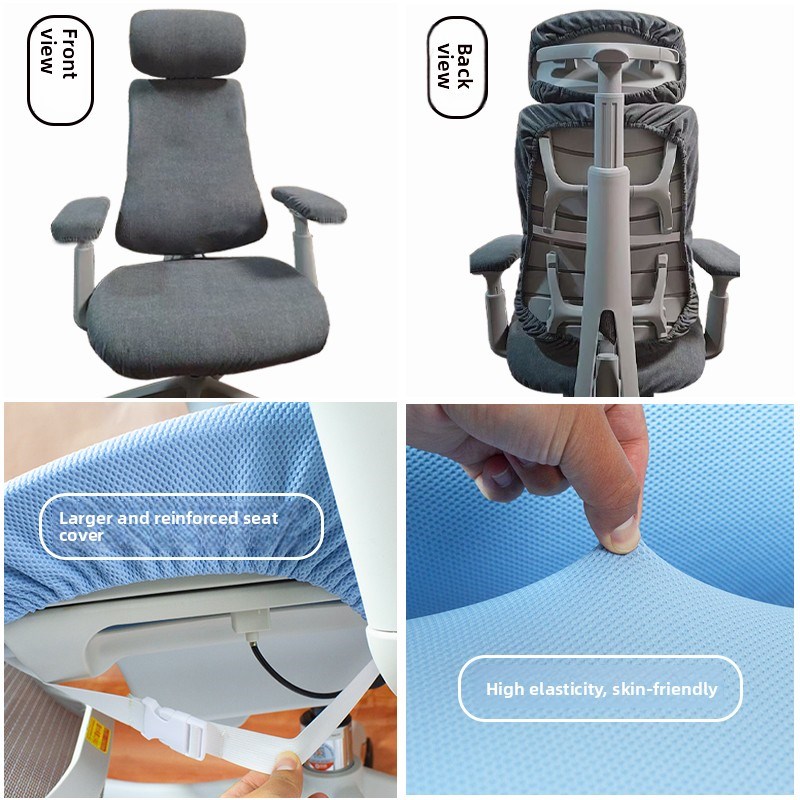 Front view

Back view

Larger and reinforced seat cover

High elasticity, skin-friendly