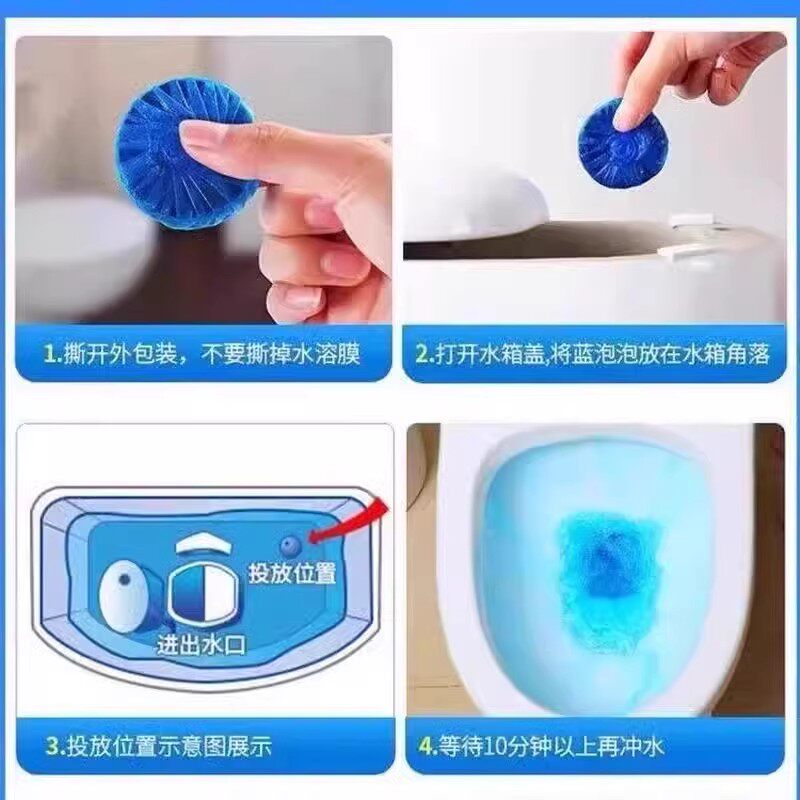 1.撕开外包装，不要撕掉水溶膜

2.打开水箱盖,将蓝泡泡放在水箱角落

投放位置

进出水口

3.投放位置示意图展示

4.等待10分钟以上再冲水