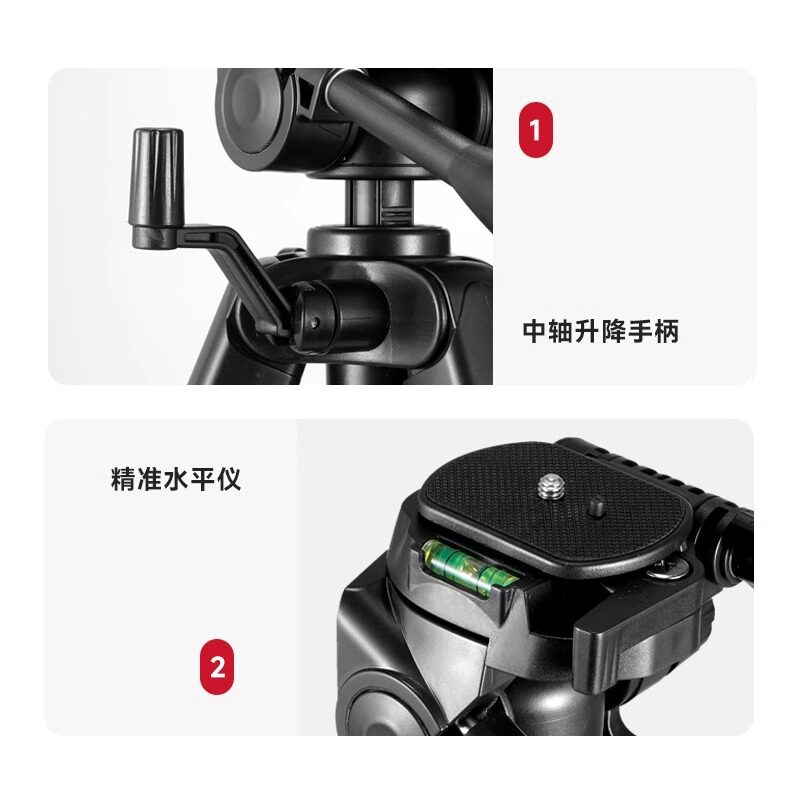 1

中轴升降手柄

精准水平仪

2