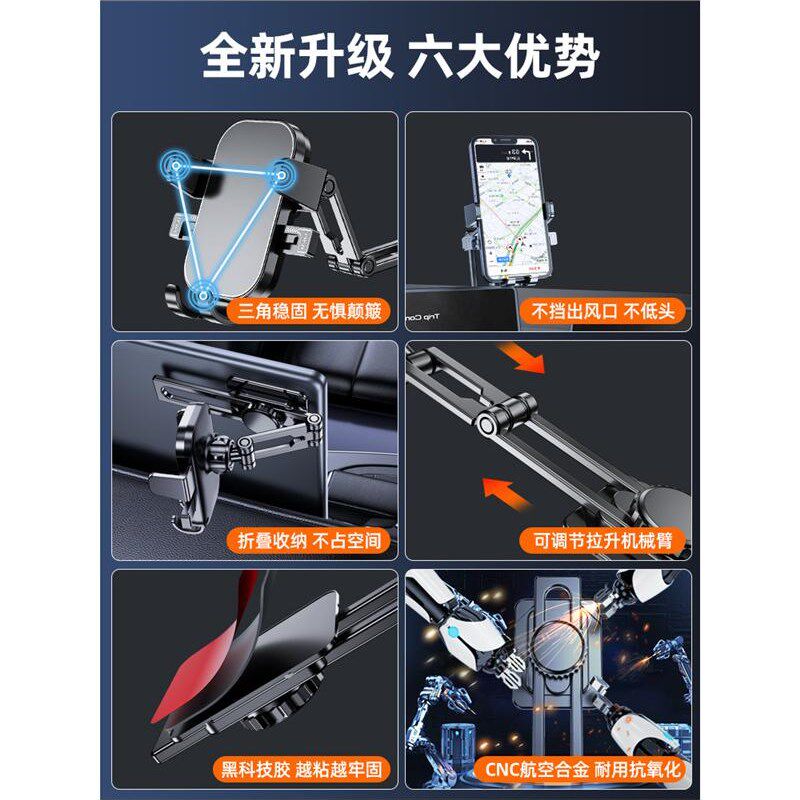 全新升级 六大优势

三角稳固 无惧颠簸

不挡出风口 不低头

折叠收纳 不占空间

可调节拉升机械臂

黑科技胶 越粘越牢固

CNC航空合金 耐用抗氧化