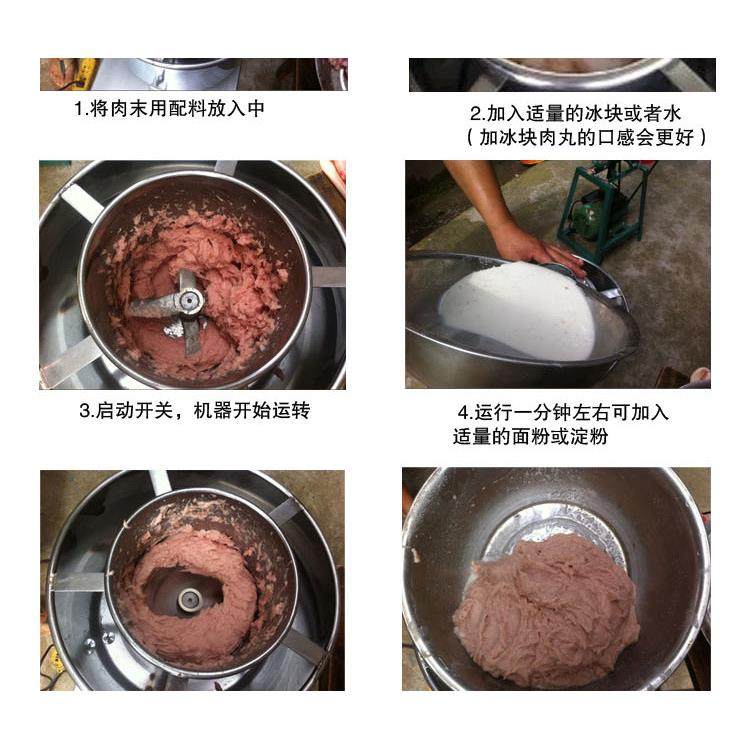 1.将肉末用配料放入中

2.加入适量的冰块或者水
（加冰块肉丸的口感会更好）

3.启动开关，机器开始运转

4.运行一分钟左右可加入适量的面粉或淀粉