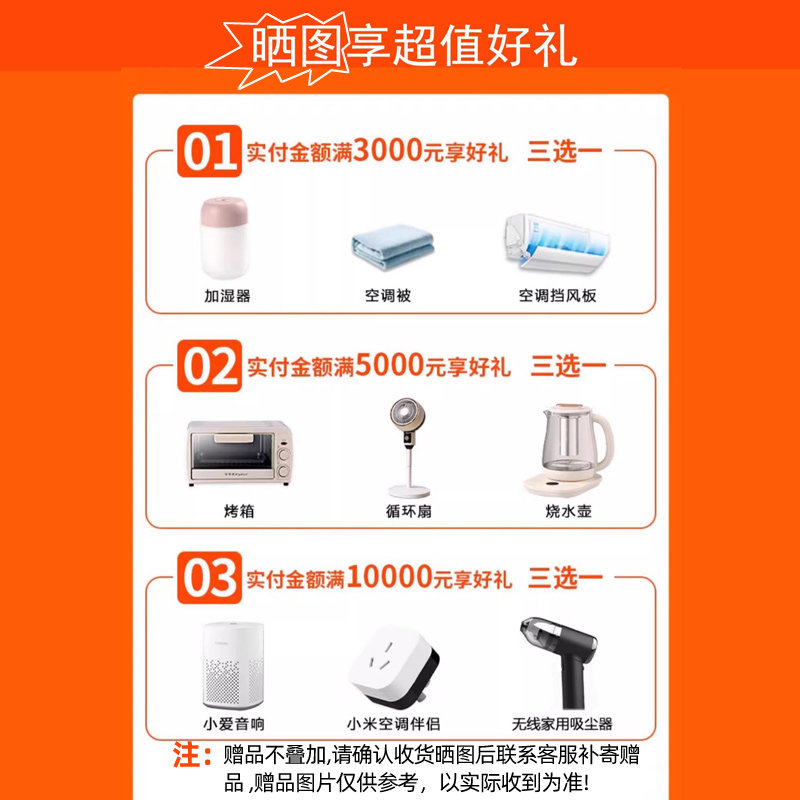 晒图享超值好礼

01 实付金额满3000元享好礼 三选一

加湿器
空调被
空调挡风板

02 实付金额满5000元享好礼 三选一

烤箱
循环扇
烧水壶

03 实付金额满10000元享好礼 三选一

小爱音响
小米空调伴侣
无线家用吸尘器

注：赠品不叠加,请确认收货晒图后联系客服补寄赠品 ,赠品图片仅供参考，以实际收到为准!