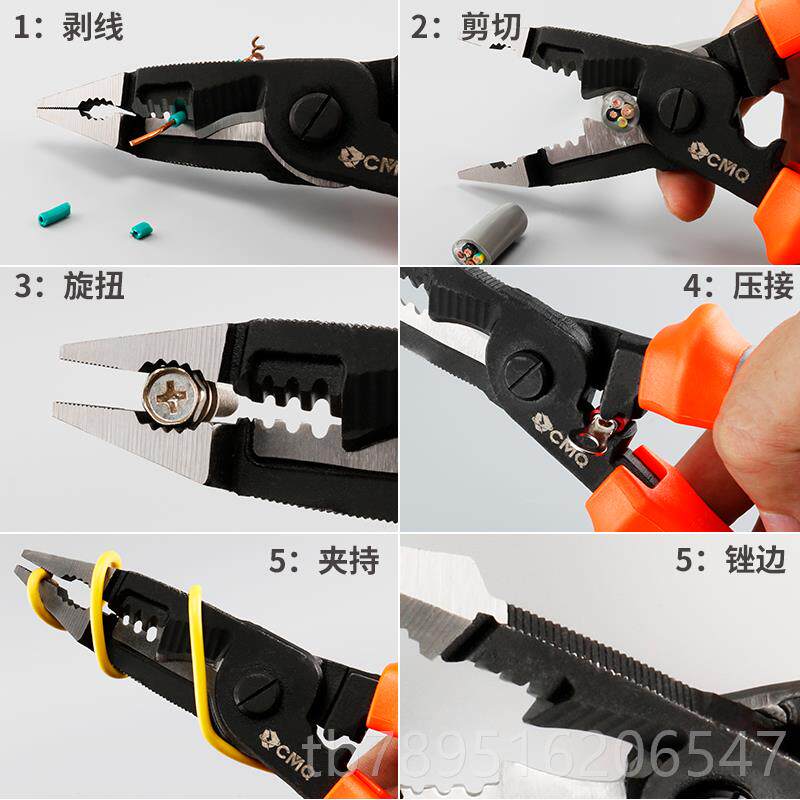 1：剥线

CMQ

2：剪切

CMQ

3：旋扭

4：压接

CMQ

5：夹持

CMQ

5：锉边

tb789516206547