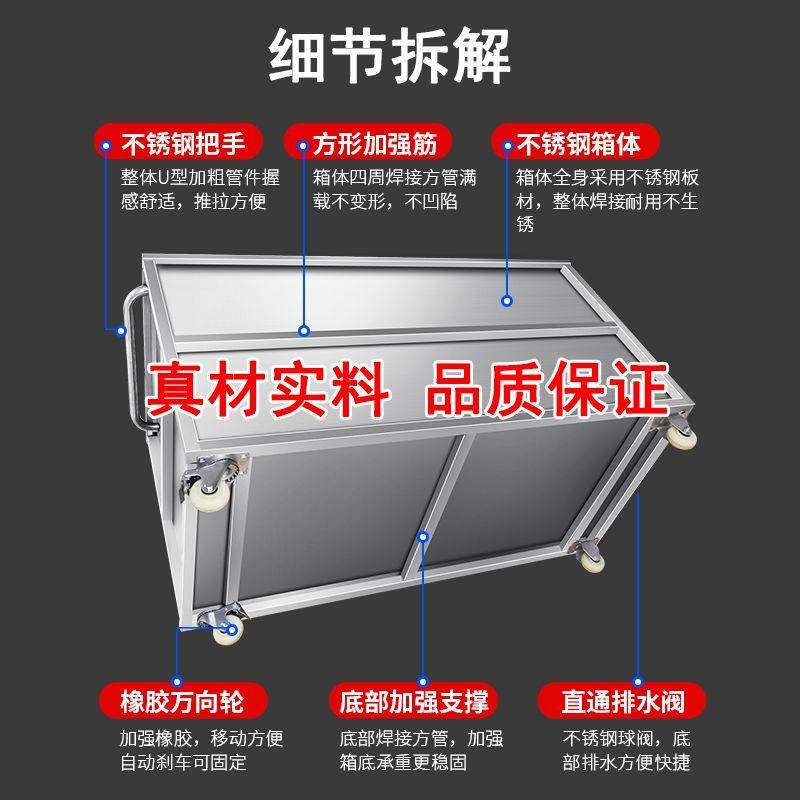 细节拆解

不锈钢把手
整体U型加粗管件握感舒适，推拉方便

方形加强筋
箱体四周焊接方管满载不变形，不凹陷

不锈钢箱体
箱体全身采用不锈钢板材，整体焊接耐用不生锈

真材实料 品质保证

橡胶万向轮
加强橡胶，移动方便自动刹车可固定

底部加强支撑
底部焊接方管，加强箱底承重更稳固

直通排水阀
不锈钢球阀，底部排水方便快捷