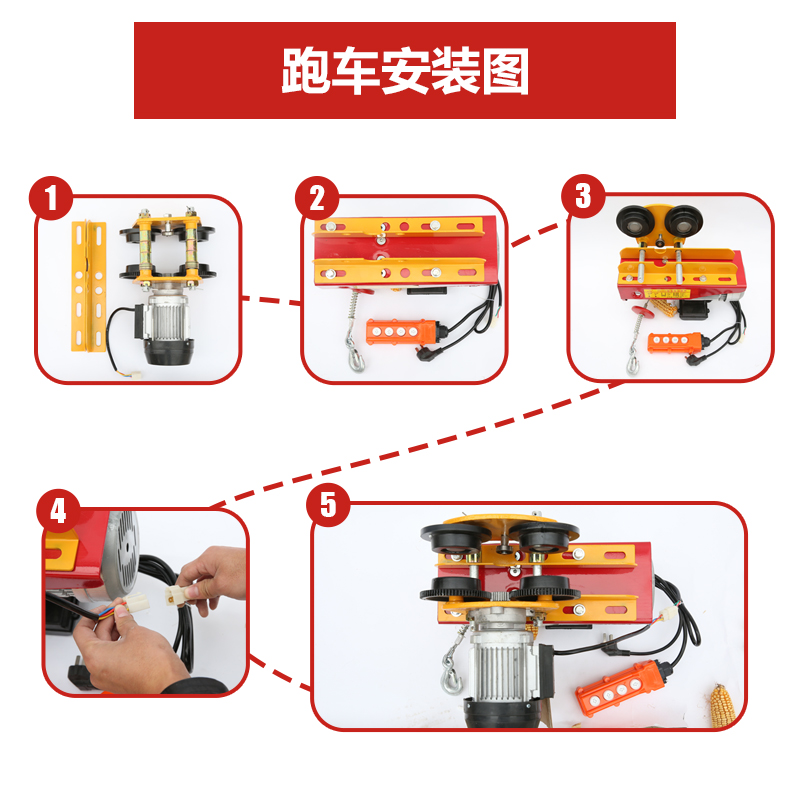 跑车安装图

1

2

3

4

5